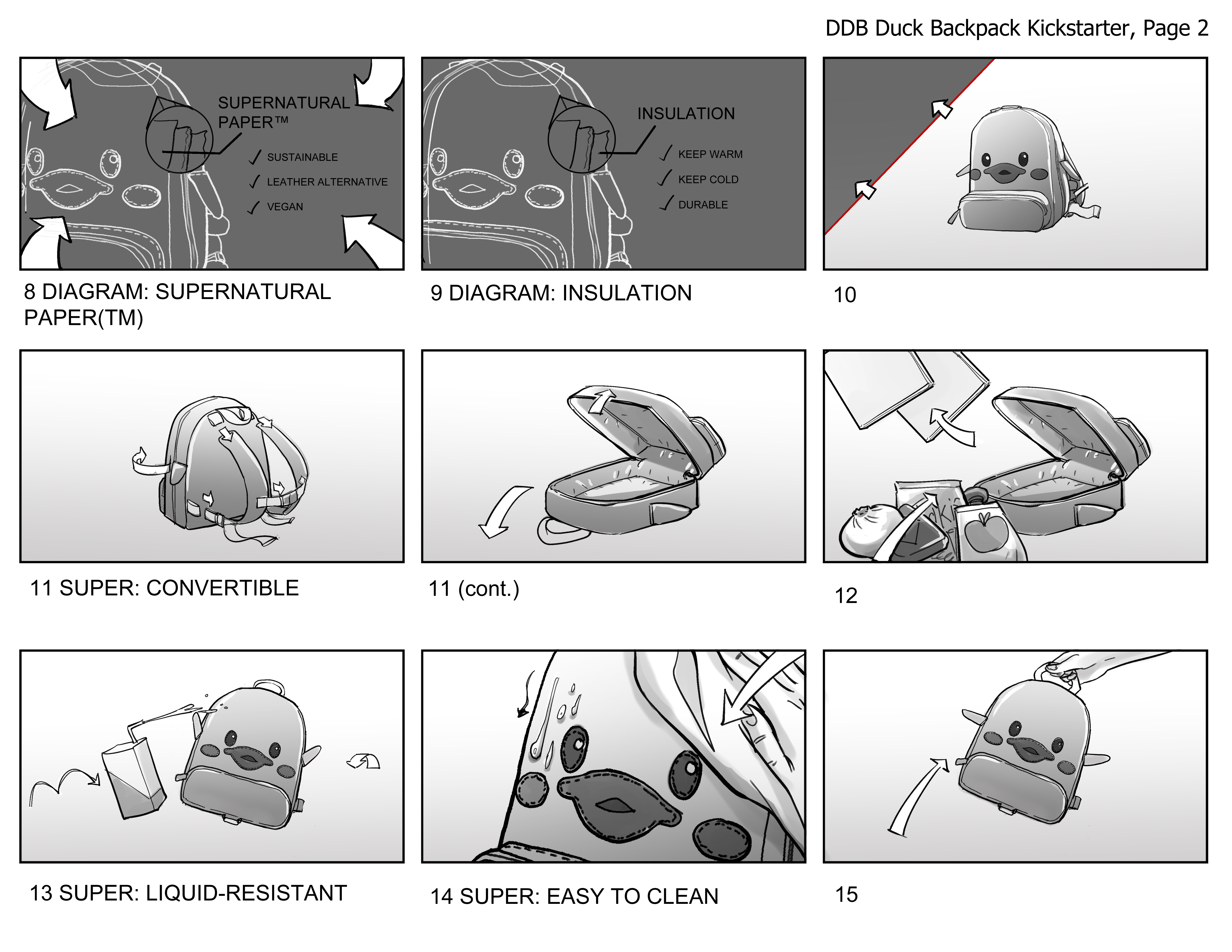 DDB Duck Backpack Kickstarter, Page 2

SUPERNATURAL PAPER™

SUSTAINABLE

LEATHER ALTERNATIVE

VEGAN

8 DIAGRAM: SUPERNATURAL PAPER(TM)

INSULATION

KEEP WARM

KEEP COLD

DURABLE

9 DIAGRAM: INSULATION

10

11 SUPER: CONVERTIBLE

11 (cont.)

12

13 SUPER: LIQUID-RESISTANT

14 SUPER: EASY TO CLEAN

15