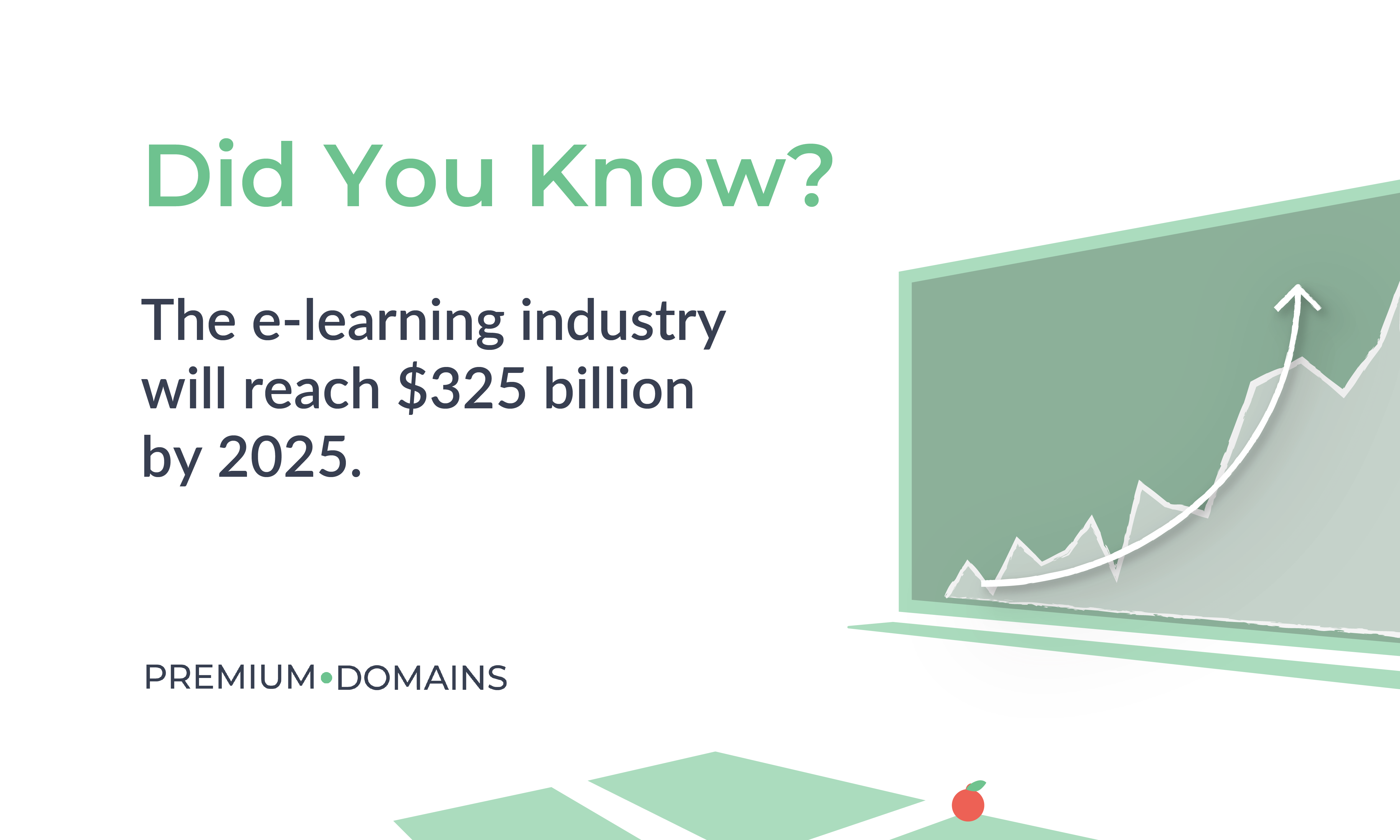 Did You Know?

The e-learning industry will reach \$325 billion by 2025.

PREMIUM•DOMAINS