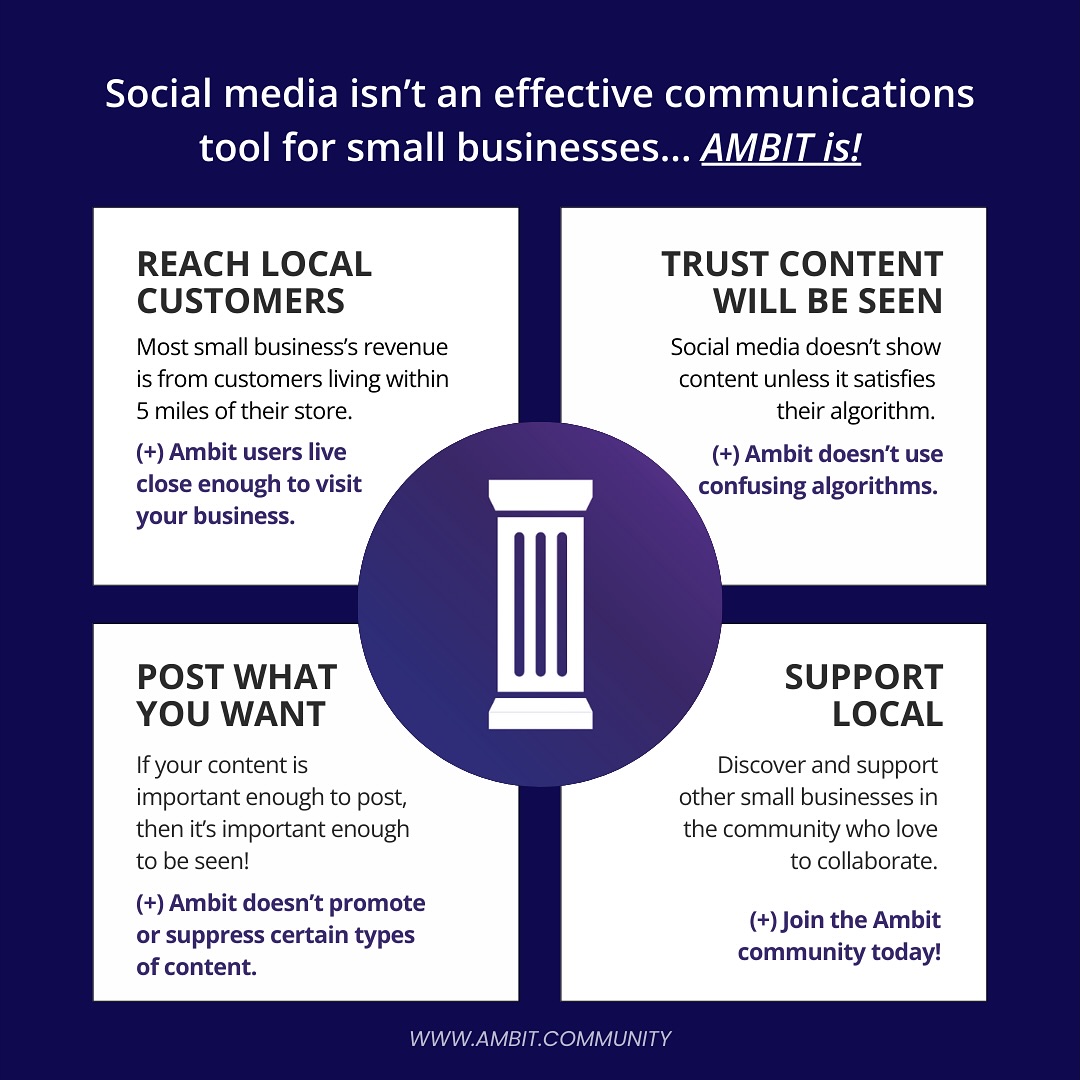 Social media isn't an effective communications tool for small businesses... AMBIT is!

REACH LOCAL CUSTOMERS

Most small business's revenue is from customers living within 5 miles of their store.

(+) Ambit users live close enough to visit your business.

TRUST CONTENT WILL BE SEEN

Social media doesn't show content unless it satisfies their algorithm.

(+) Ambit doesn't use confusing algorithms.

POST WHAT YOU WANT

If your content is important enough to post, then it's important enough to be seen!

(+) Ambit doesn't promote or suppress certain types of content.

SUPPORT LOCAL

Discover and support other small businesses in the community who love to collaborate.

(+) Join the Ambit community today!

WWW.AMBIT.COMMUNITY