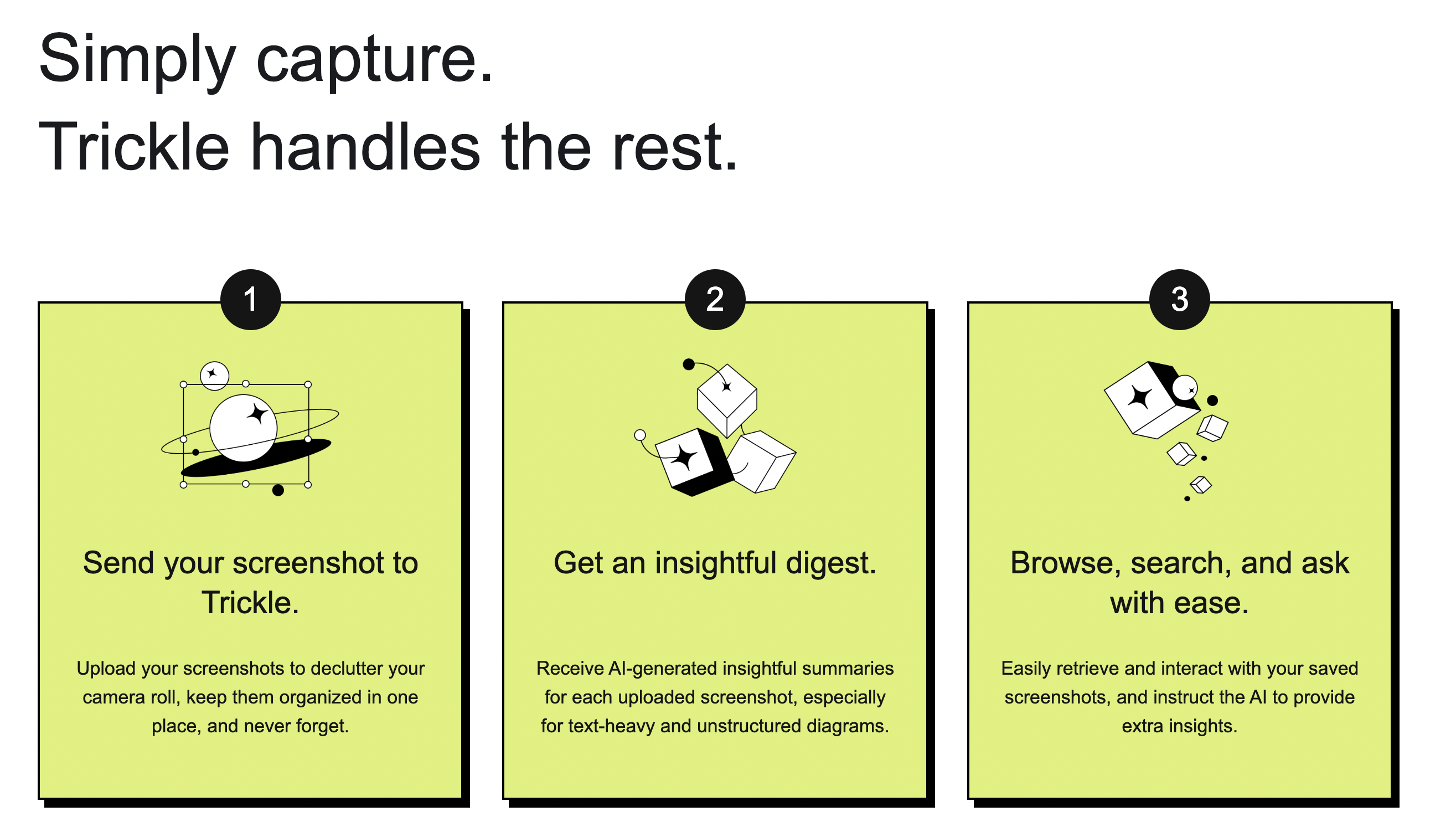 Simply capture.
Trickle handles the rest.

1

Send your screenshot to Trickle.

Upload your screenshots to declutter your camera roll, keep them organized in one place, and never forget.

2

Get an insightful digest.

Receive AI-generated insightful summaries for each uploaded screenshot, especially for text-heavy and unstructured diagrams.

3

Browse, search, and ask with ease.

Easily retrieve and interact with your saved screenshots, and instruct the AI to provide extra insights.