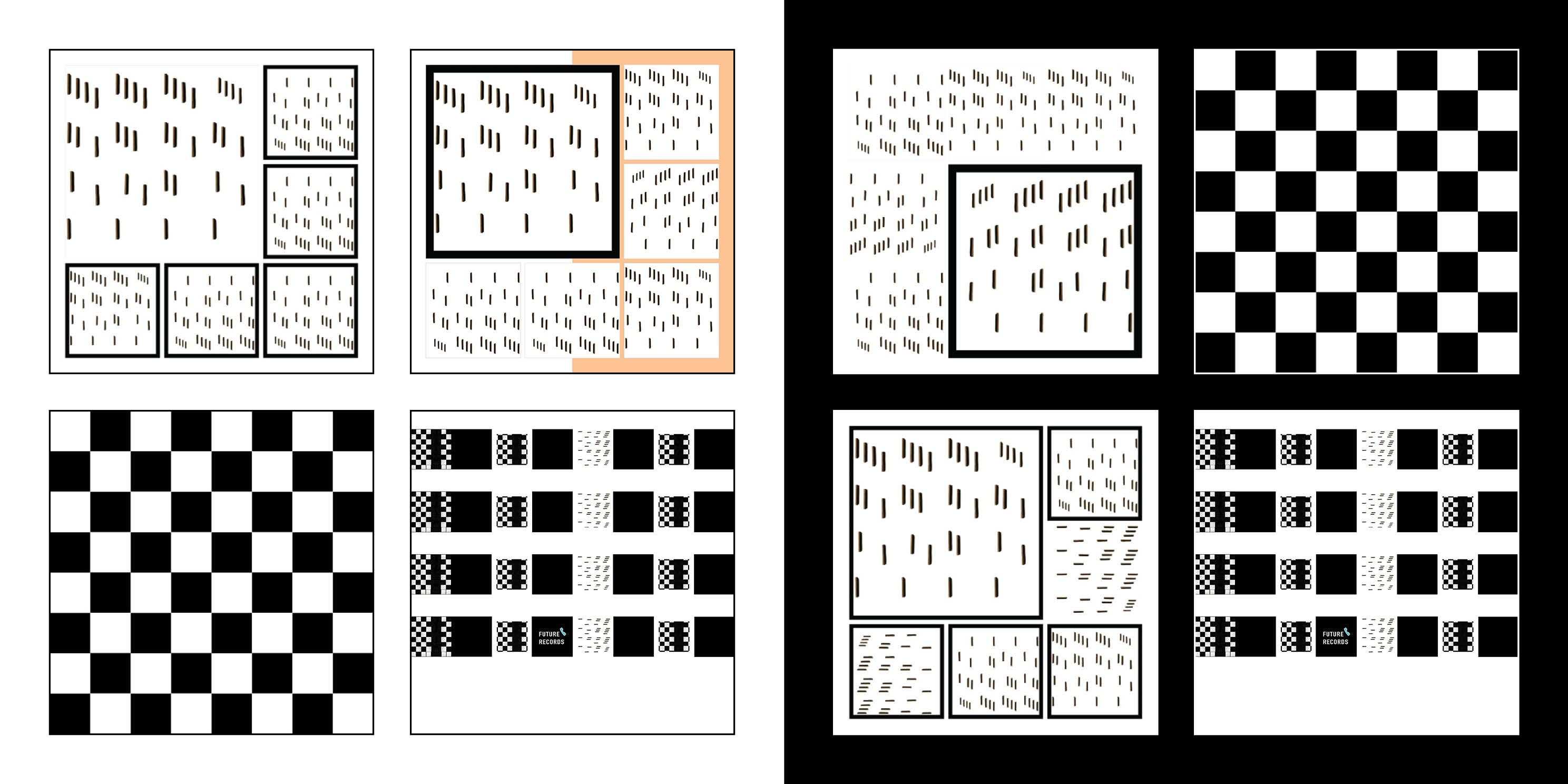 FUTURE RECORDS

FUTURE RECORDS