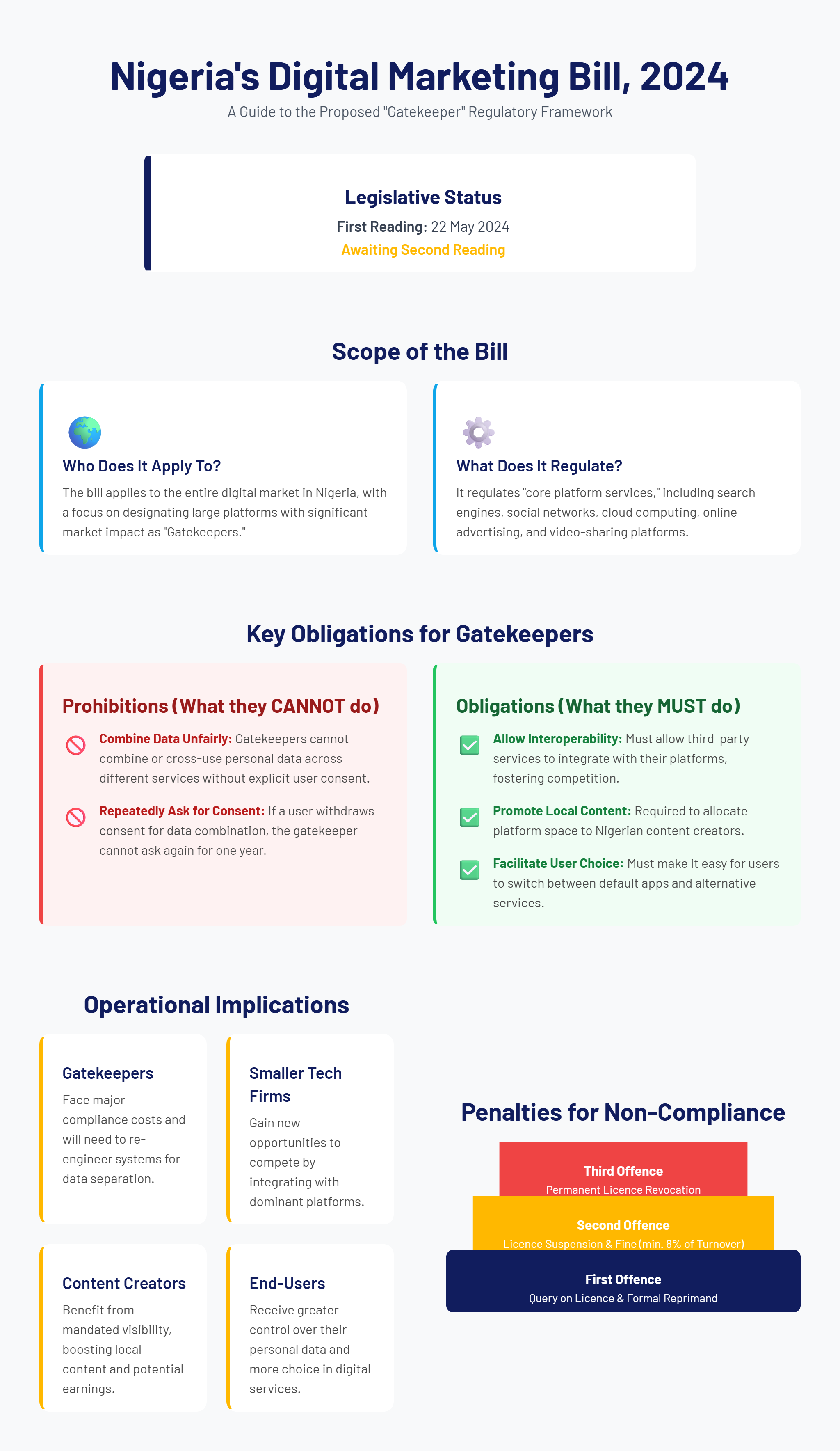 Nigeria's Digital Marketing Bill, 2024

A Guide to the Proposed "Gatekeeper" Regulatory Framework

Legislative Status

First Reading: 22 May 2024

Awaiting Second Reading

Scope of the Bill

Who Does It Apply To?

The bill applies to the entire digital market in Nigeria, with a focus on designating large platforms with significant market impact as "Gatekeepers."

What Does It Regulate?

It regulates "core platform services," including search engines, social networks, cloud computing, online advertising, and video-sharing platforms.

Key Obligations for Gatekeepers

Prohibitions (What they CANNOT do)

Combine Data Unfairly: Gatekeepers cannot combine or cross-use personal data across different services without explicit user consent.

Repeatedly Ask for Consent: If a user withdraws consent for data combination, the gatekeeper cannot ask again for one year.

Obligations (What they MUST do)

Allow Interoperability: Must allow third-party services to integrate with their platforms, fostering competition.

Promote Local Content: Required to allocate platform space to Nigerian content creators.

Facilitate User Choice: Must make it easy for users to switch between default apps and alternative services.

Operational Implications

Gatekeepers

Face major compliance costs and will need to re-engineer systems for data separation.

Smaller Tech Firms

Gain new opportunities to compete by integrating with dominant platforms.

Content Creators

Benefit from mandated visibility, boosting local content and potential earnings.

End-Users

Receive greater control over their personal data and more choice in digital services.

Penalties for Non-Compliance

Third Offence

Permanent Licence Revocation

Second Offence

Licence Suspension & Fine (min. 8% of Turnover)

First Offence

Query on Licence & Formal Reprimand