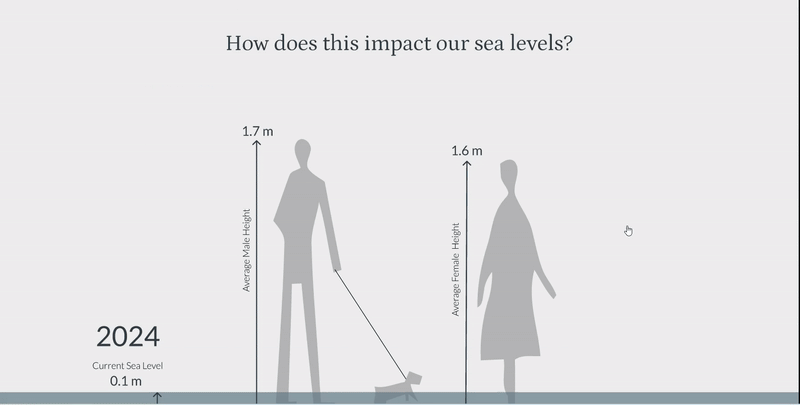 How does this impact our sea levels?

1.7 m

Average Male Height

1.6 m

Average Female Height

2024

Current Sea Level

0.1 m