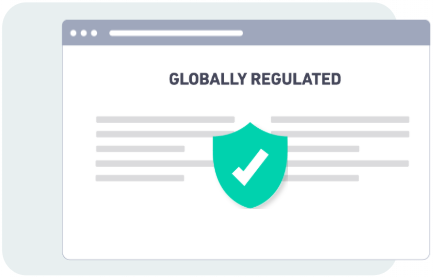 GLOBALLY REGULATED