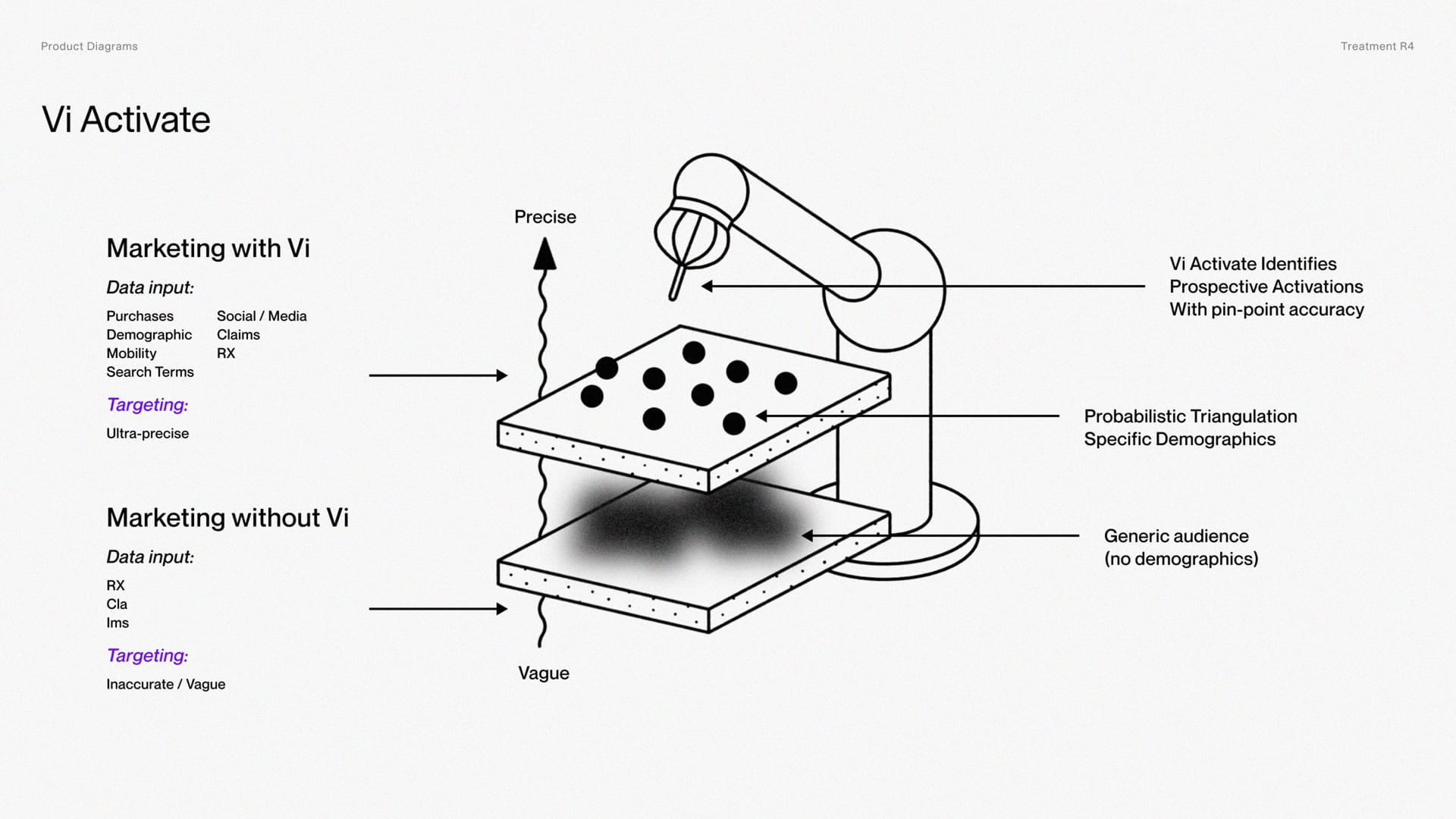 Product Diagrams

Treatment R4

Vi Activate

Marketing with Vi

Data input:

Purchases
Demographic
Mobility
Search Terms

Social / Media
Claims
RX

Targeting:

Ultra-precise

Marketing without Vi

Data input:

RX
Cla
Ims

Targeting:

Inaccurate / Vague

Precise

Vague

Vi Activate Identifies Prospective Activations With pin-point accuracy

Probabilistic Triangulation Specific Demographics

Generic audience (no demographics)