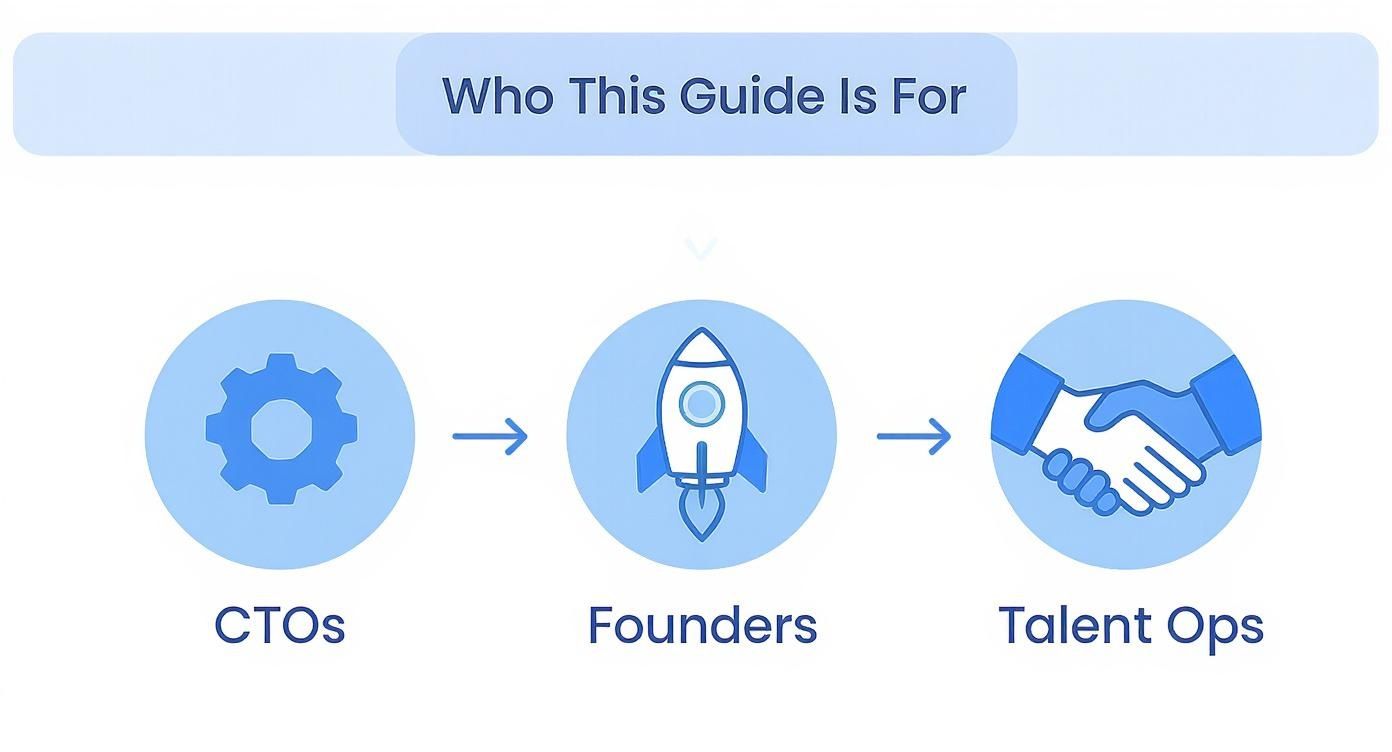 Who This Guide Is For

CTOs

Founders

Talent Ops