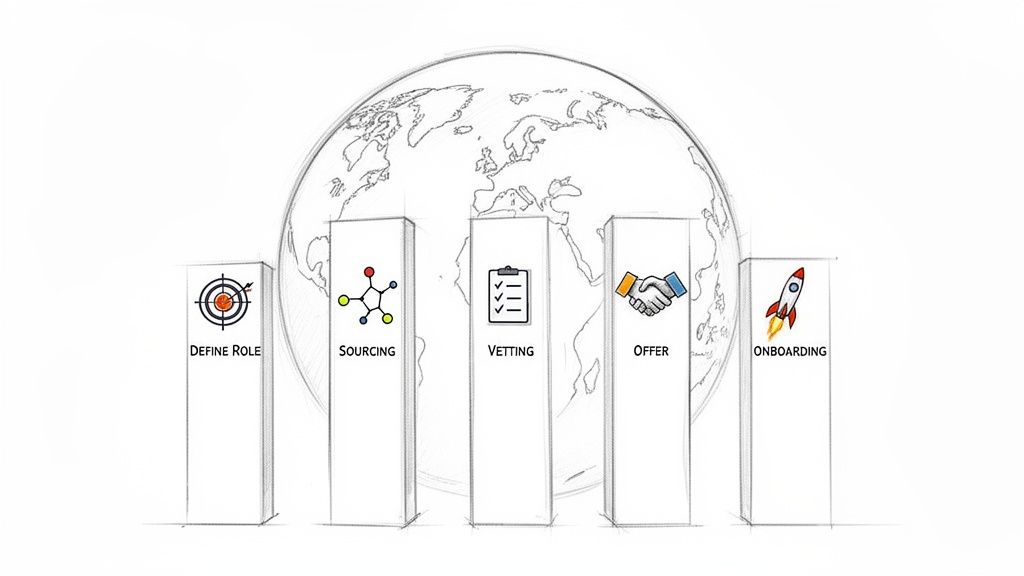 DEFINE ROLE

SOURCING

VETTING

OFFER

ONBOARDING