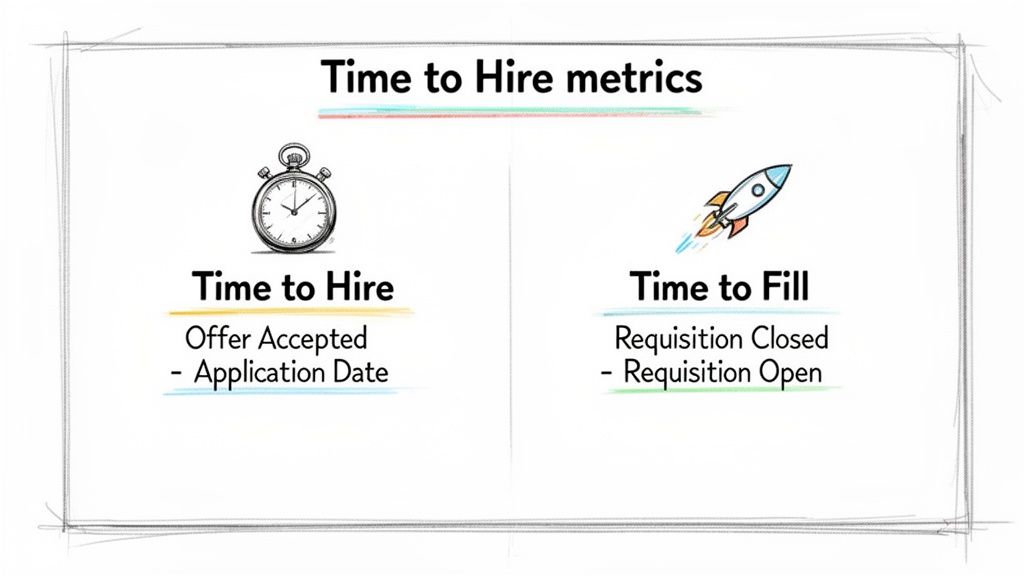 Time to Hire metrics

Time to Hire

Offer Accepted
- Application Date

Time to Fill

Requisition Closed
- Requisition Open