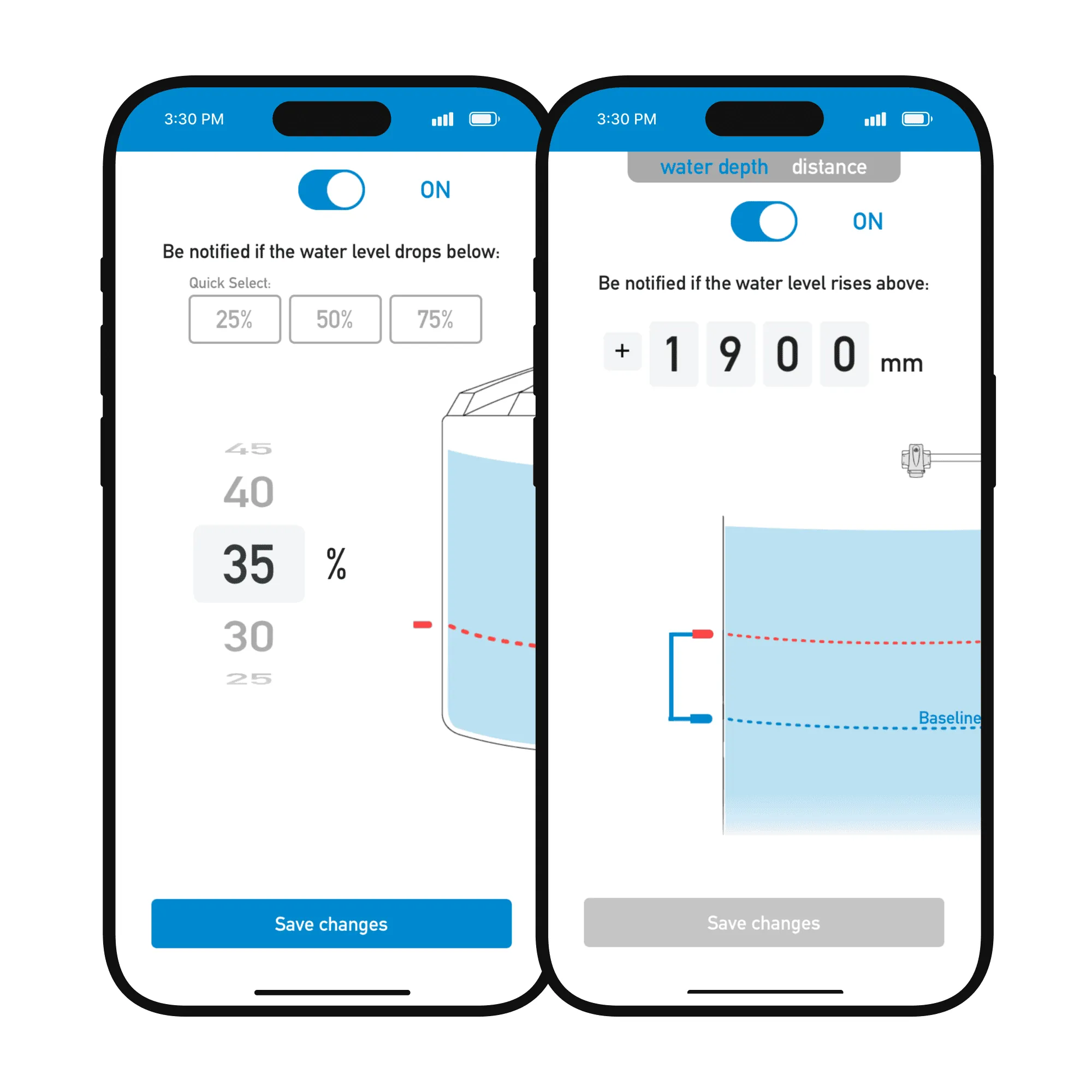 3:30 PM

ON

Be notified if the water level drops below:

Quick Select:

25%

50%

75%

45

40

35

%

30

25

Save changes

3:30 PM

water depth

distance

ON

Be notified if the water level rises above:

+

1

9

0

0

mm

Baseline

Save changes