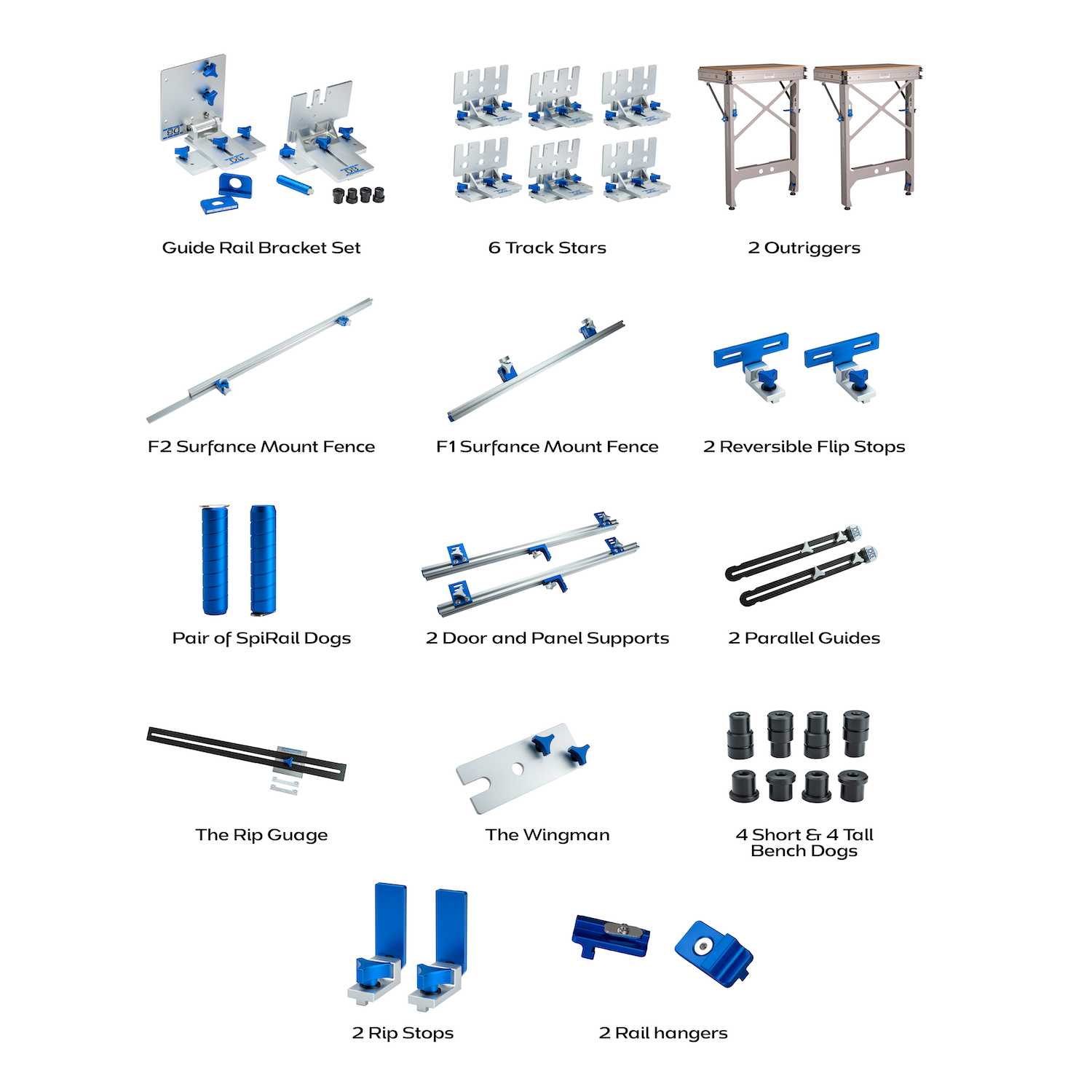 Guide Rail Bracket Set

6 Track Stars

2 Outriggers

F2 Surfance Mount Fence

F1 Surfance Mount Fence

2 Reversible Flip Stops

Pair of SpiRail Dogs

2 Door and Panel Supports

2 Parallel Guides

The Rip Guage

The Wingman

4 Short & 4 Tall Bench Dogs

2 Rip Stops

2 Rail hangers