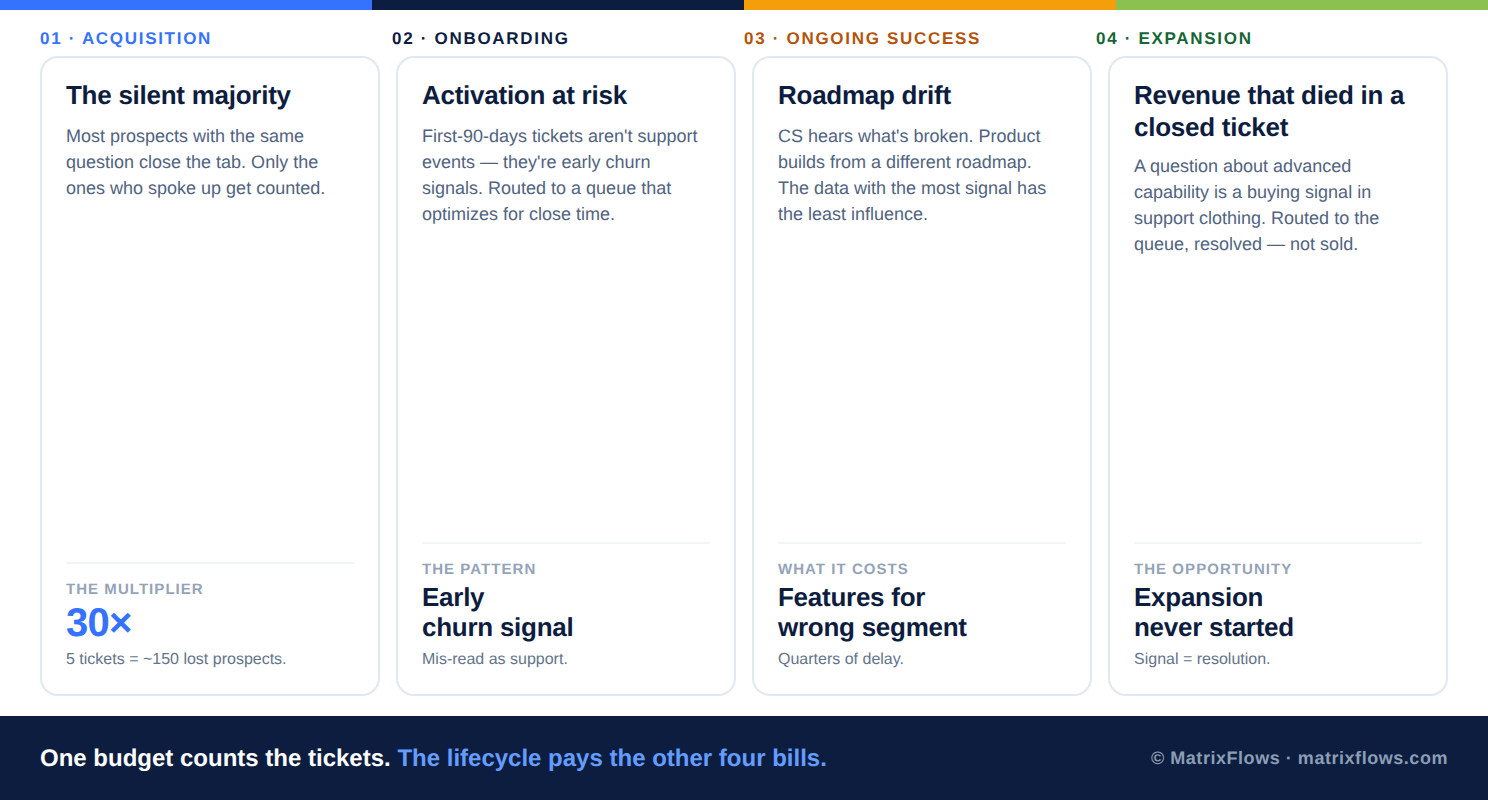 01 · ACQUISITION

The silent majority

Most prospects with the same question close the tab. Only the ones who spoke up get counted.

THE MULTIPLIER

30×

5 tickets = ~150 lost prospects.

02 · ONBOARDING

Activation at risk

First-90-days tickets aren't support events — they're early churn signals. Routed to a queue that optimizes for close time.

THE PATTERN

Early churn signal

Mis-read as support.

03 · ONGOING SUCCESS

Roadmap drift

CS hears what's broken. Product builds from a different roadmap. The data with the most signal has the least influence.

WHAT IT COSTS

Features for wrong segment

Quarters of delay.

04 · EXPANSION

Revenue that died in a closed ticket

A question about advanced capability is a buying signal in support clothing. Routed to the queue, resolved — not sold.

THE OPPORTUNITY

Expansion never started

Signal = resolution.

One budget counts the tickets. The lifecycle pays the other four bills.

© MatrixFlows · matrixflows.com