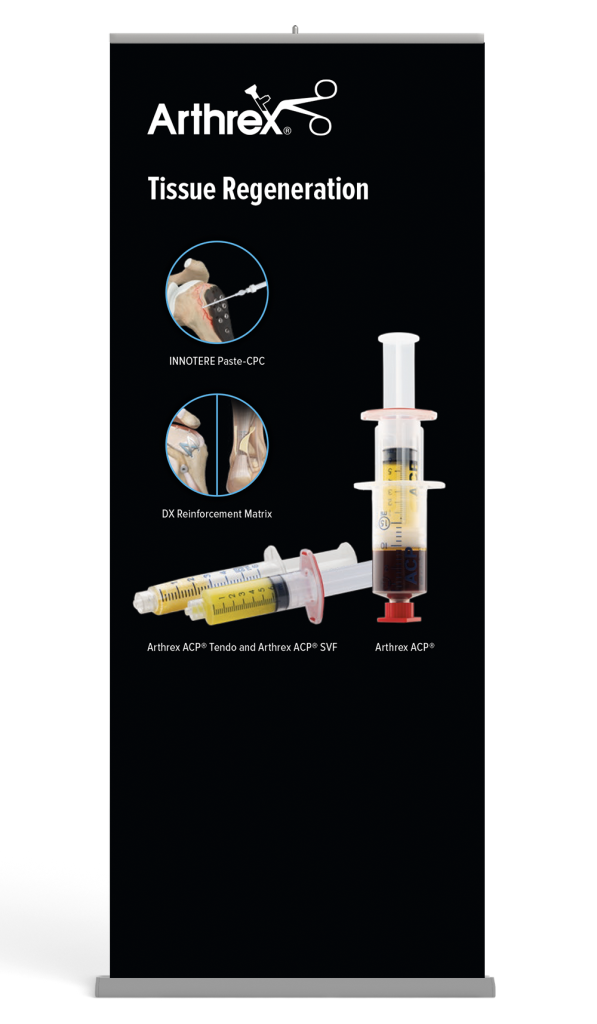 Arthrex®

Tissue Regeneration

INNOTERE Paste-CPC

DX Reinforcement Matrix

Arthrex ACP® Tendo and Arthrex ACP® SVF

Arthrex ACP®