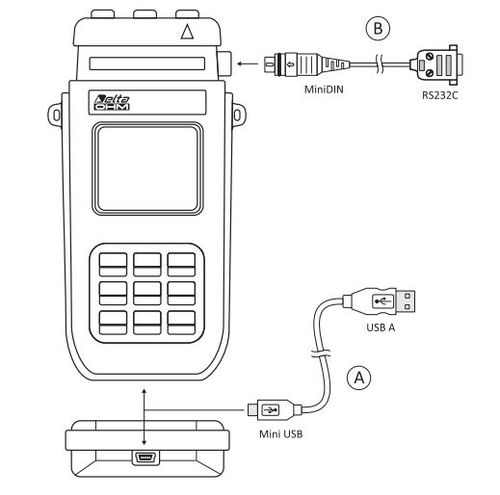 B

MiniDIN

RS232C

Delta OHM

USB A

A

Mini USB