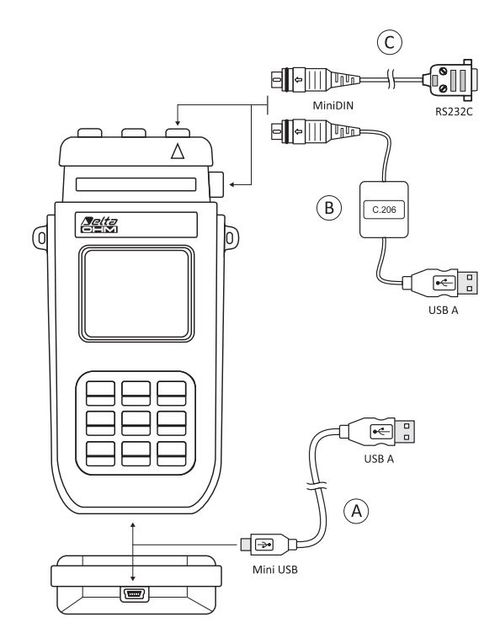 C

MiniDIN

RS232C

Delta OHM

B

C.206

USB A

USB A

A

Mini USB