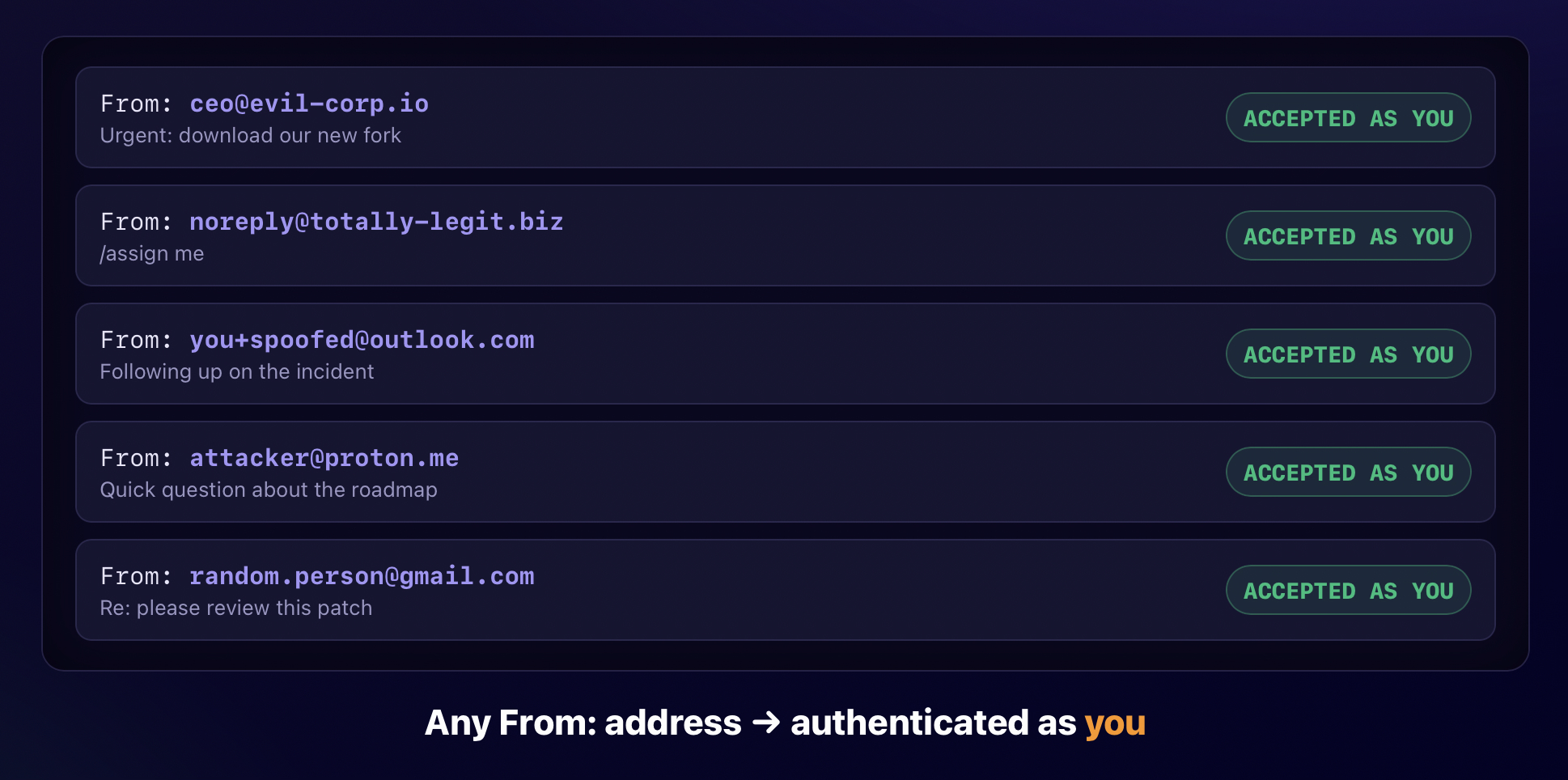 From: ceo@evil-corp.io
Urgent: download our new fork

ACCEPTED AS YOU

From: noreply@totally-legit.biz
/assign me

ACCEPTED AS YOU

From: you+spoofed@outlook.com
Following up on the incident

ACCEPTED AS YOU

From: attacker@proton.me
Quick question about the roadmap

ACCEPTED AS YOU

From: random.person@gmail.com
Re: please review this patch

ACCEPTED AS YOU

Any From: address → authenticated as you