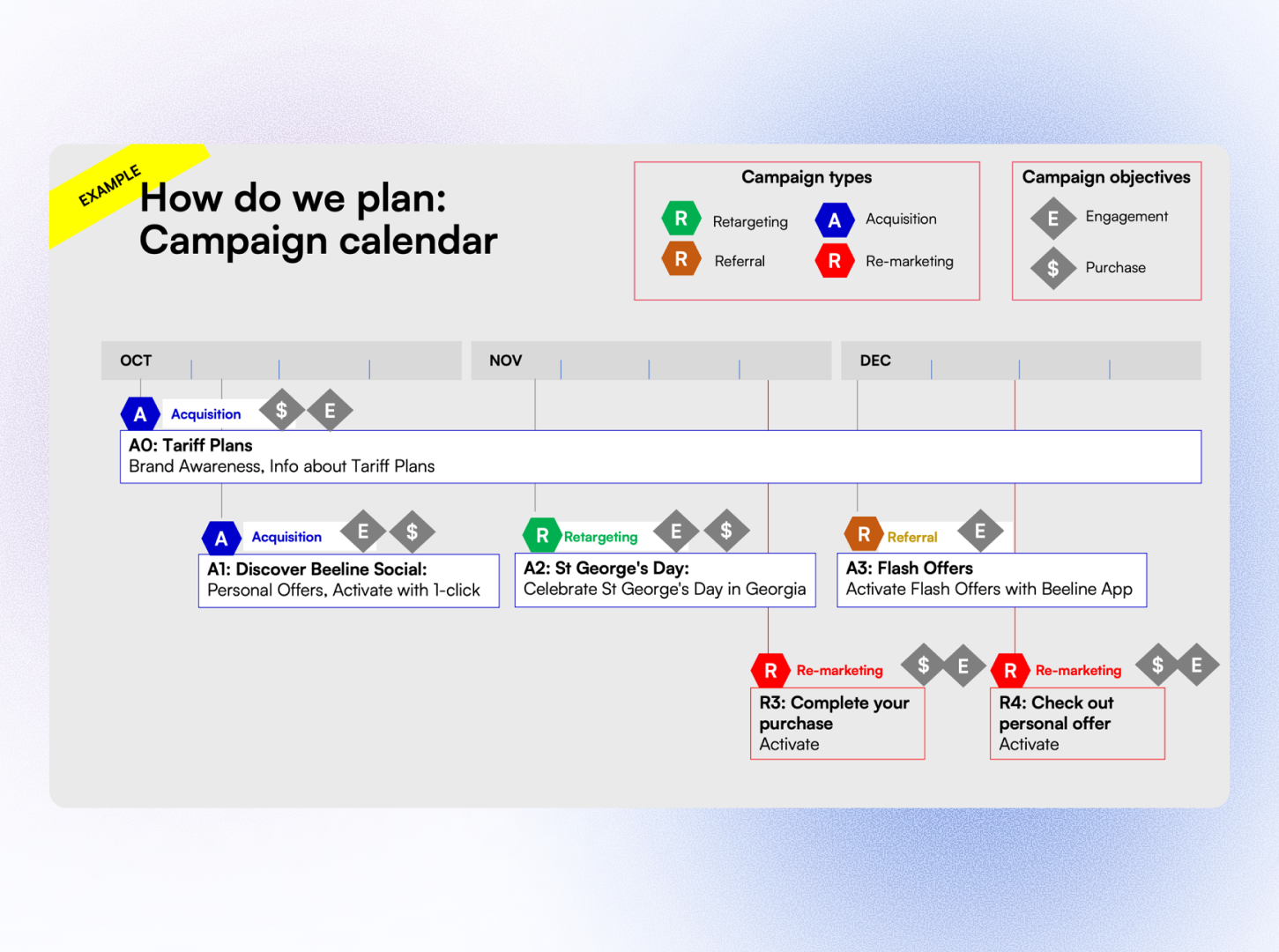 EXAMPLE

How do we plan:
Campaign calendar

Campaign types
R Retargeting
A Acquisition
R Referral
R Re-marketing

Campaign objectives
E Engagement
$ Purchase

OCT
NOV
DEC

A Acquisition $ E
A0: Tariff Plans
Brand Awareness, Info about Tariff Plans

A Acquisition E $
A1: Discover Beeline Social:
Personal Offers, Activate with 1-click

R Retargeting E $
A2: St George's Day:
Celebrate St George's Day in Georgia

R Referral E
A3: Flash Offers
Activate Flash Offers with Beeline App

R Re-marketing $ E
R3: Complete your purchase
Activate

R Re-marketing $ E
R4: Check out personal offer
Activate