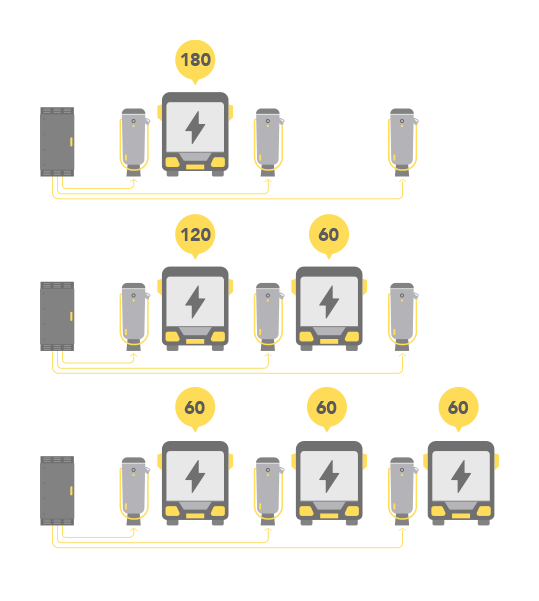 180

120

60

60

60

60