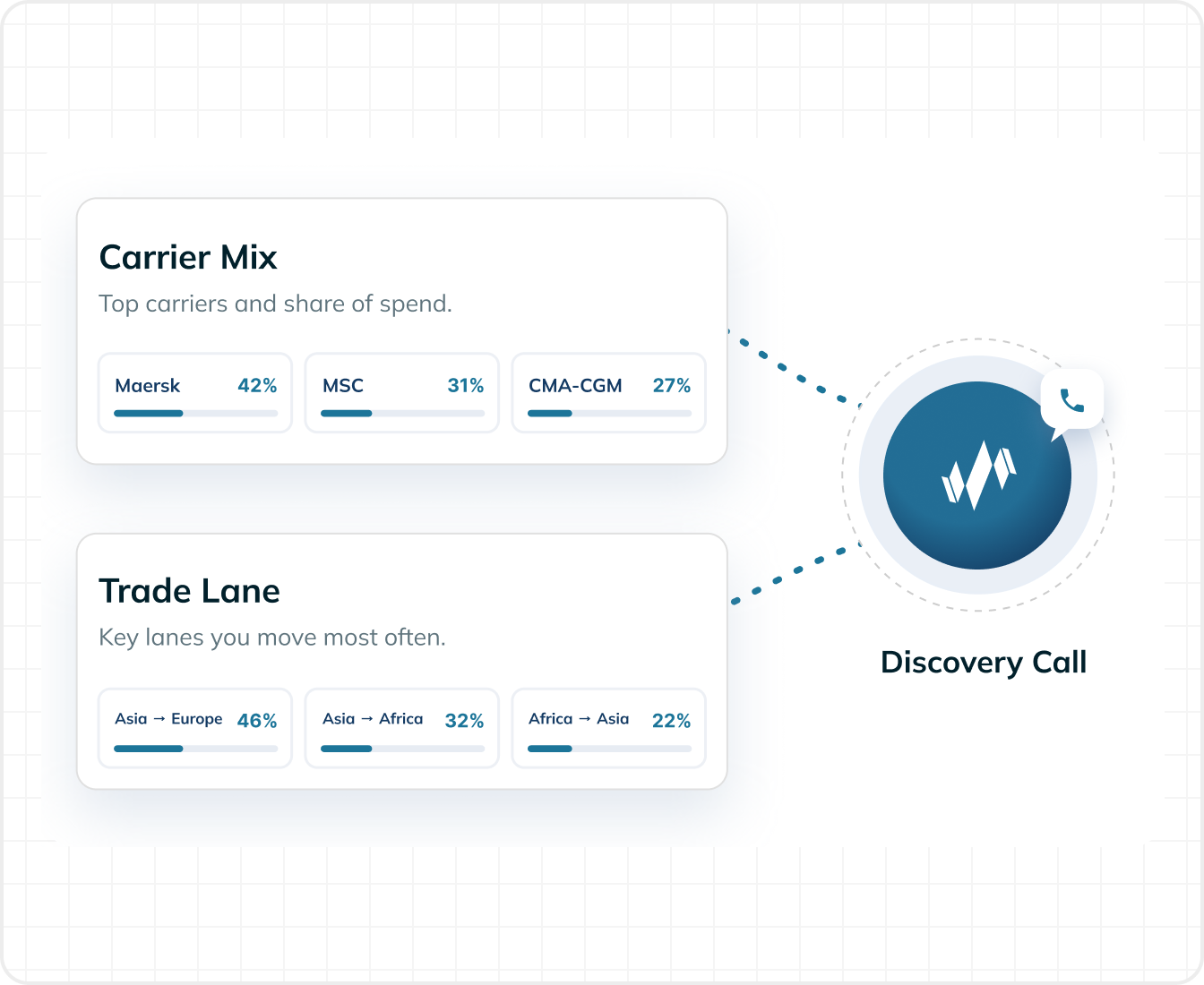 Carrier Mix

Top carriers and share of spend.

Maersk 42%

MSC 31%

CMA-CGM 27%

Trade Lane

Key lanes you move most often.

Asia → Europe 46%

Asia → Africa 32%

Africa → Asia 22%

Discovery Call