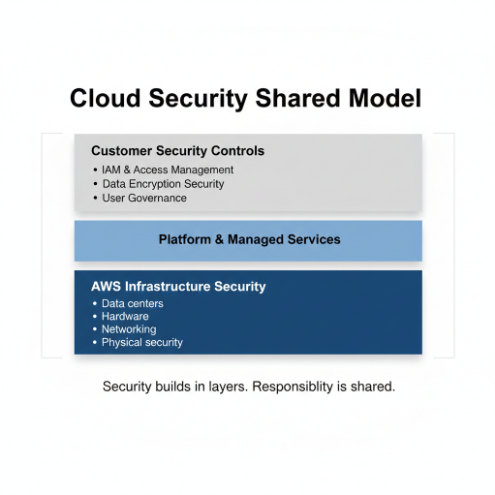 Cloud Security Shared Model

Customer Security Controls
• IAM & Access Management
• Data Encryption Security
• User Governance

Platform & Managed Services

AWS Infrastructure Security
• Data centers
• Hardware
• Networking
• Physical security

Security builds in layers. Responsiblity is shared.