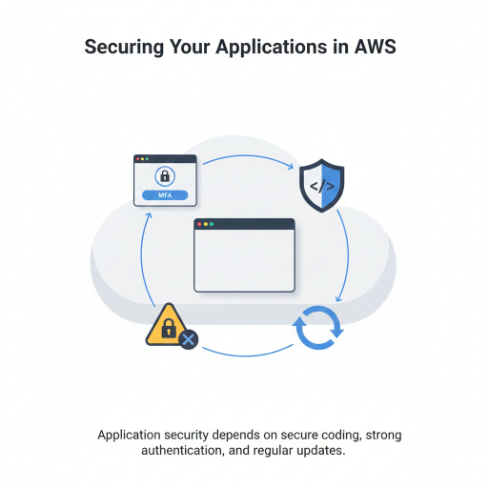 Securing Your Applications in AWS

MFA

</>

Application security depends on secure coding, strong authentication, and regular updates.