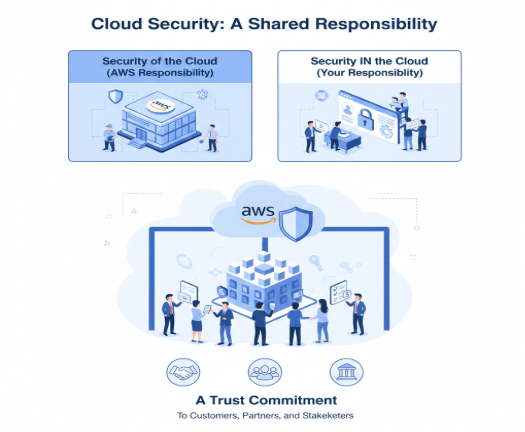 Cloud Security: A Shared Responsibility

Security of the Cloud
(AWS Responsibility)

aws

Security IN the Cloud
(Your Responsiblity)

aws

A Trust Commitment

To Customers, Partners, and Stakeketers