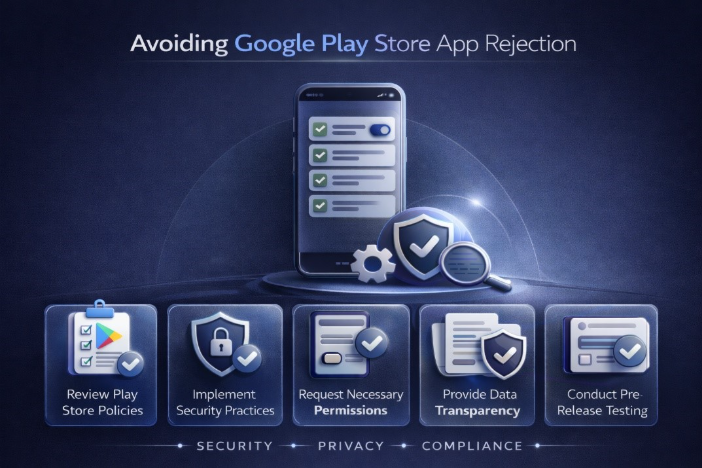 Avoiding Google Play Store App Rejection

Review Play Store Policies

Implement Security Practices

Request Necessary Permissions

Provide Data Transparency

Conduct Pre-Release Testing

SECURITY • PRIVACY • COMPLIANCE