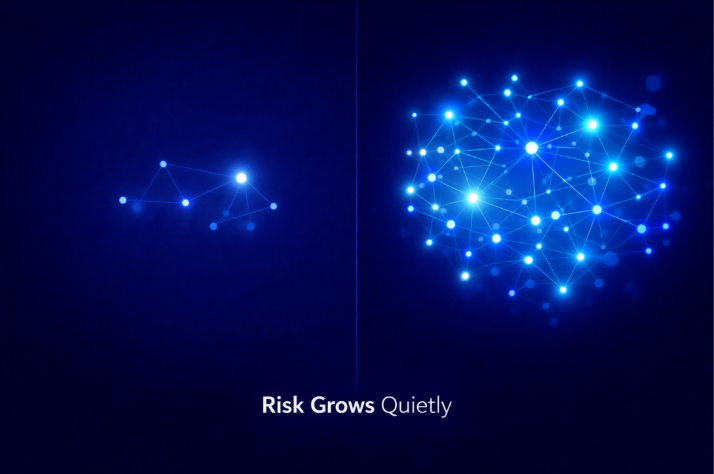 Risk Grows Quietly