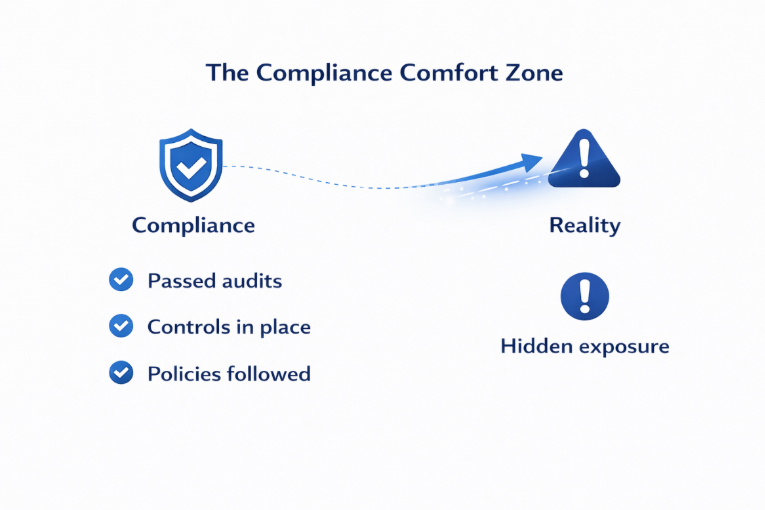 The Compliance Comfort Zone

Compliance

Passed audits

Controls in place

Policies followed

Reality

Hidden exposure