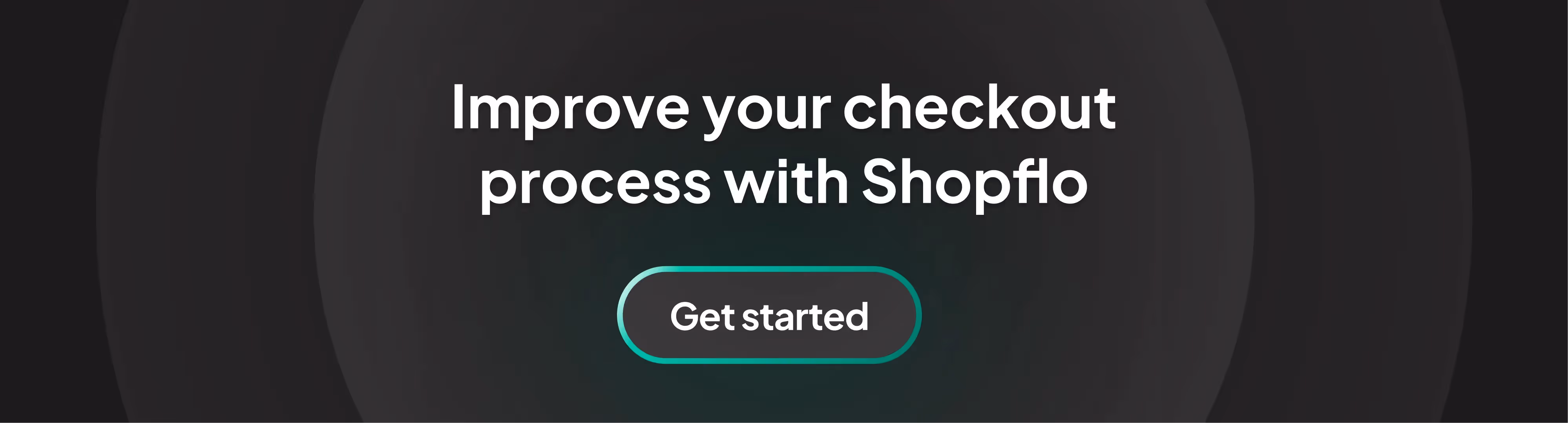 Improve your checkout process with Shopflo

Get started