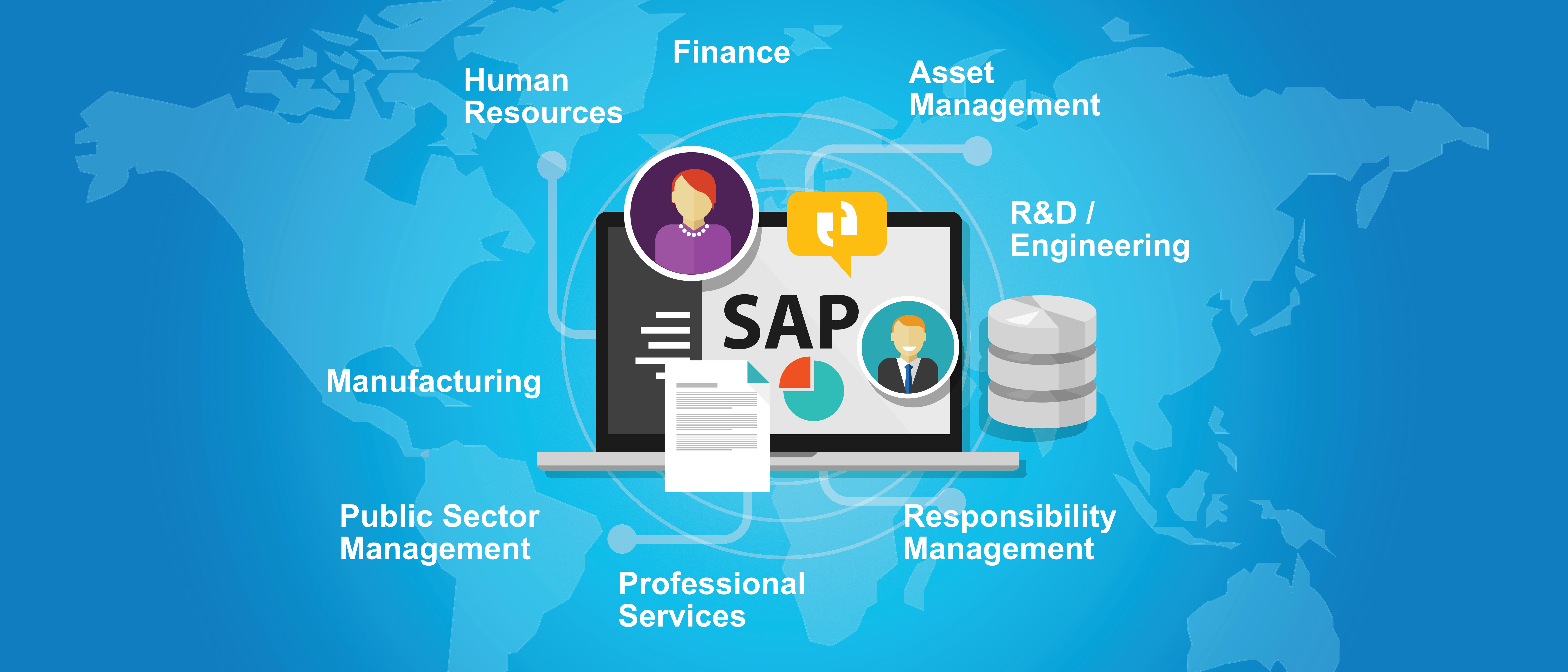 Finance

Human Resources

Asset Management

R&D / Engineering

SAP

Manufacturing

Public Sector Management

Responsibility Management

Professional Services