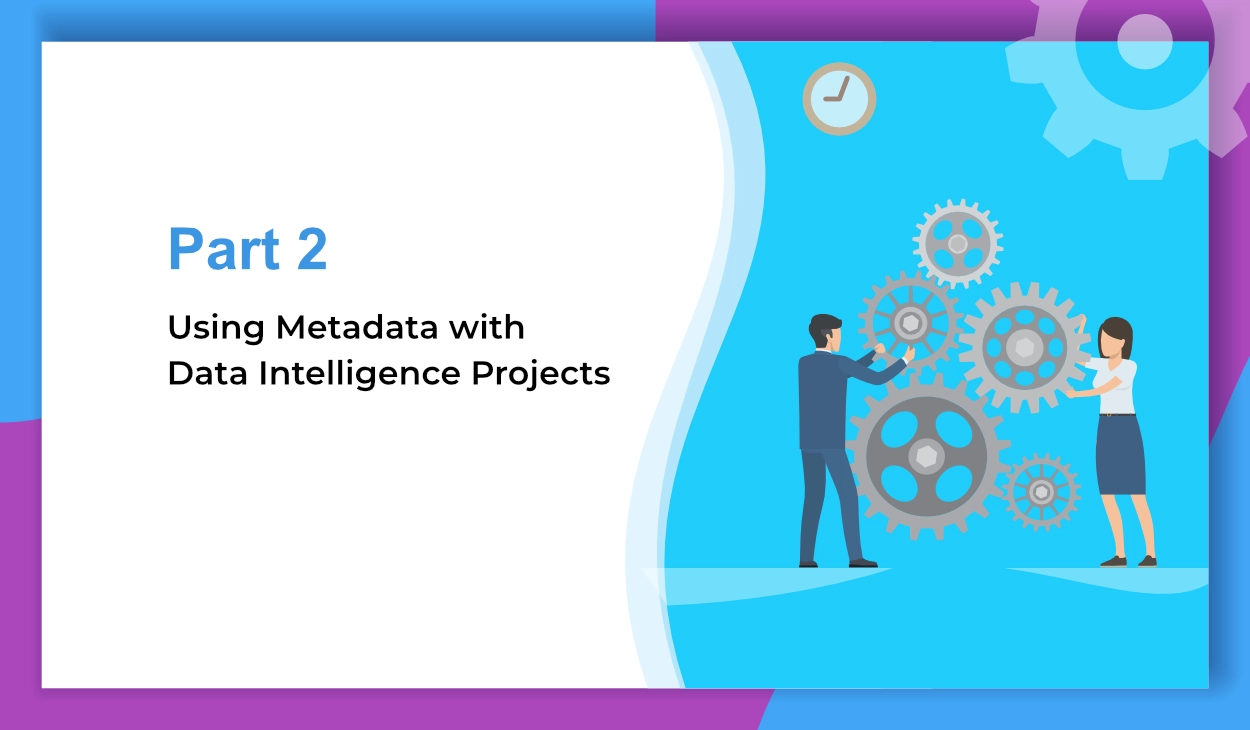 Part 2

Using Metadata with Data Intelligence Projects