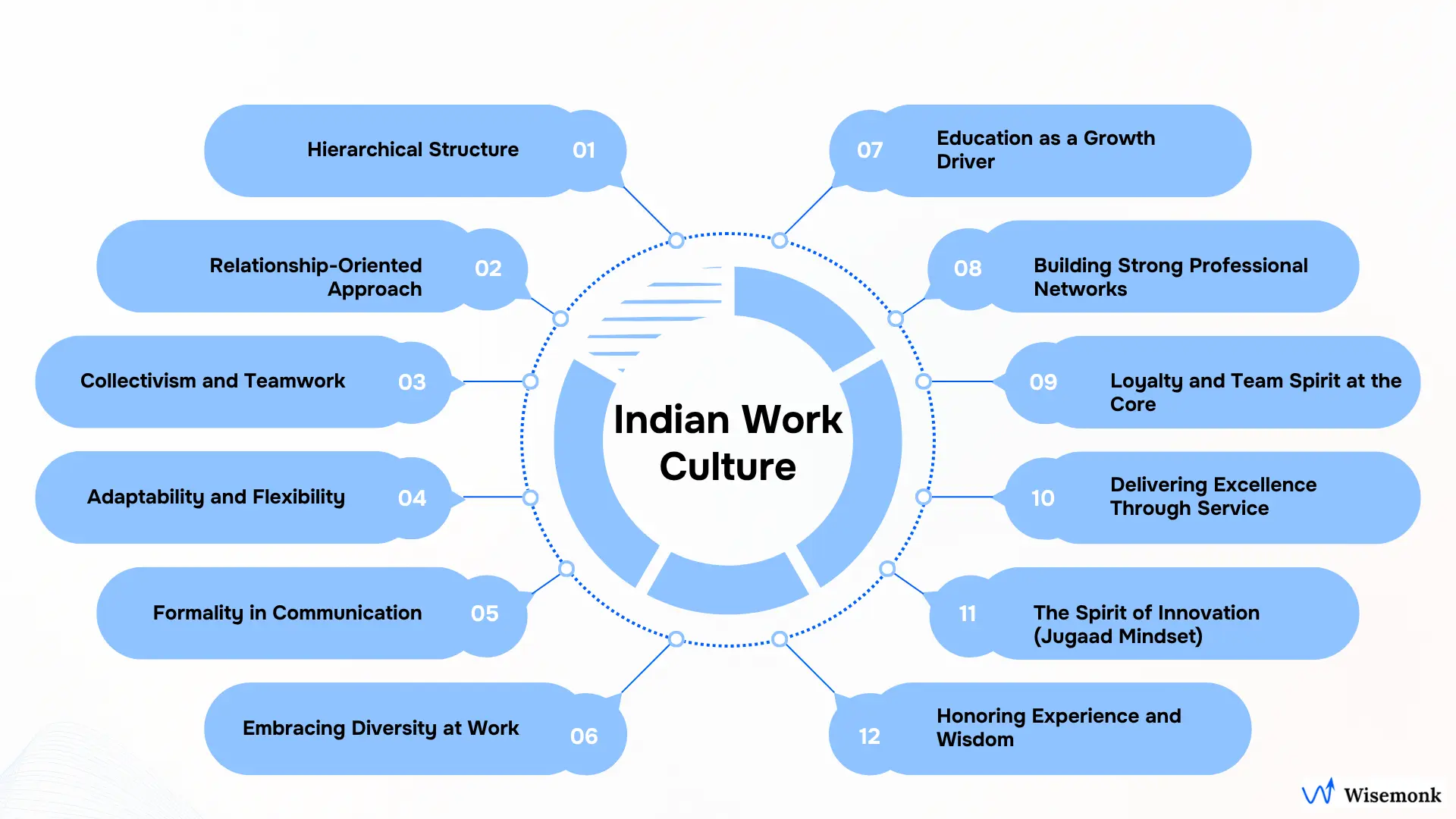 Indian Work Culture

Hierarchical Structure 01

Relationship-Oriented Approach 02

Collectivism and Teamwork 03

Adaptability and Flexibility 04

Formality in Communication 05

Embracing Diversity at Work 06

07 Education as a Growth Driver

08 Building Strong Professional Networks

09 Loyalty and Team Spirit at the Core

10 Delivering Excellence Through Service

11 The Spirit of Innovation (Jugaad Mindset)

12 Honoring Experience and Wisdom

Wisemonk