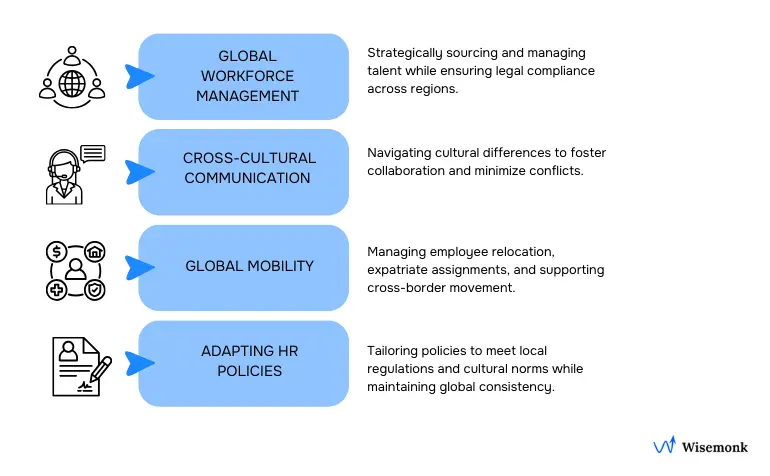 GLOBAL WORKFORCE MANAGEMENT

Strategically sourcing and managing talent while ensuring legal compliance across regions.

CROSS-CULTURAL COMMUNICATION

Navigating cultural differences to foster collaboration and minimize conflicts.

GLOBAL MOBILITY

Managing employee relocation, expatriate assignments, and supporting cross-border movement.

ADAPTING HR POLICIES

Tailoring policies to meet local regulations and cultural norms while maintaining global consistency.

Wisemonk