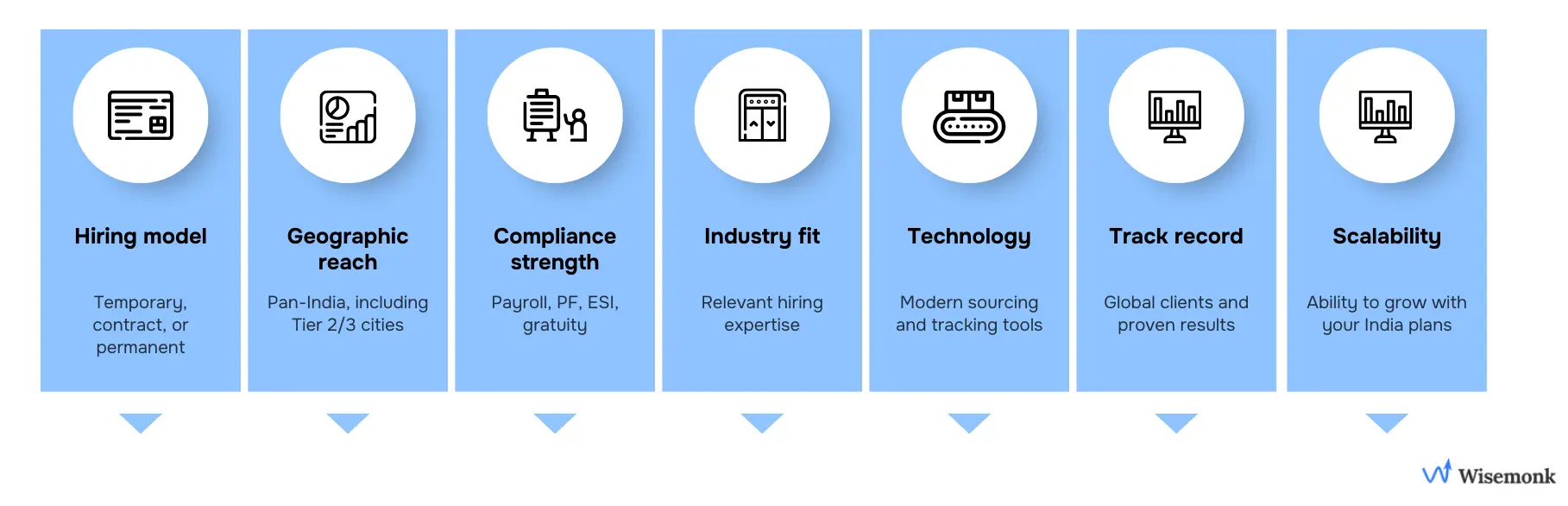 Hiring model

Temporary, contract, or permanent

Geographic reach

Pan-India, including Tier 2/3 cities

Compliance strength

Payroll, PF, ESI, gratuity

Industry fit

Relevant hiring expertise

Technology

Modern sourcing and tracking tools

Track record

Global clients and proven results

Scalability

Ability to grow with your India plans

Wisemonk