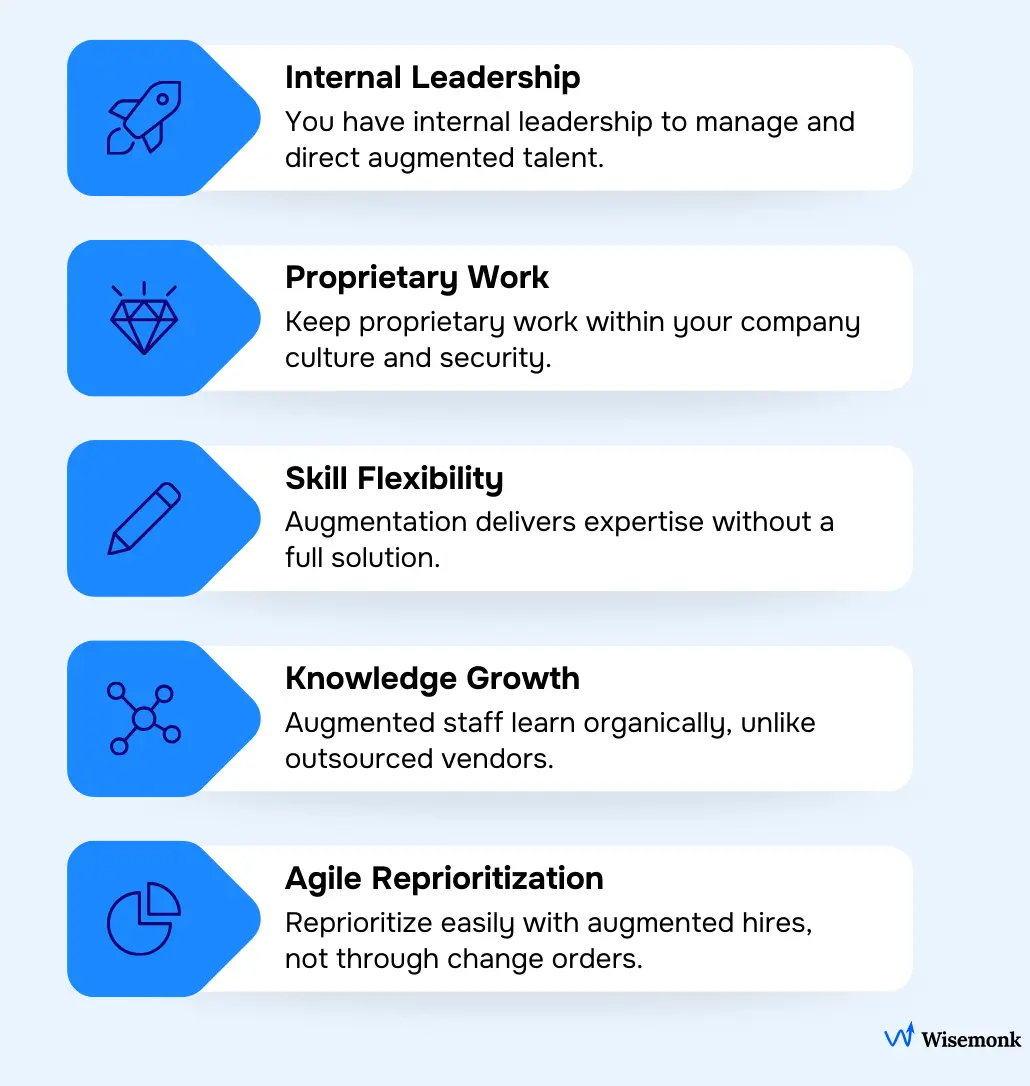 Internal Leadership
You have internal leadership to manage and direct augmented talent.

Proprietary Work
Keep proprietary work within your company culture and security.

Skill Flexibility
Augmentation delivers expertise without a full solution.

Knowledge Growth
Augmented staff learn organically, unlike outsourced vendors.

Agile Reprioritization
Reprioritize easily with augmented hires, not through change orders.

Wisemonk