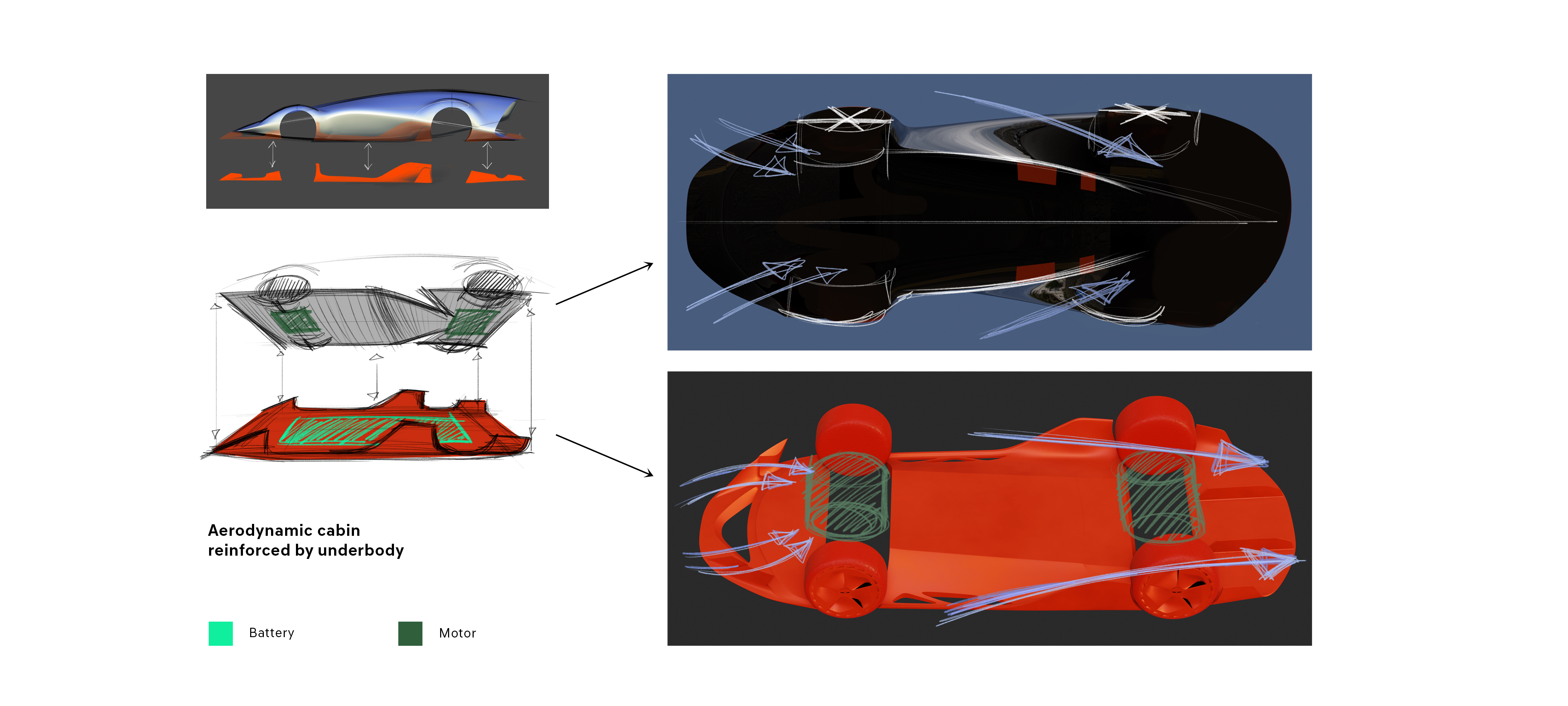 Aerodynamic cabin
reinforced by underbody

Battery

Motor