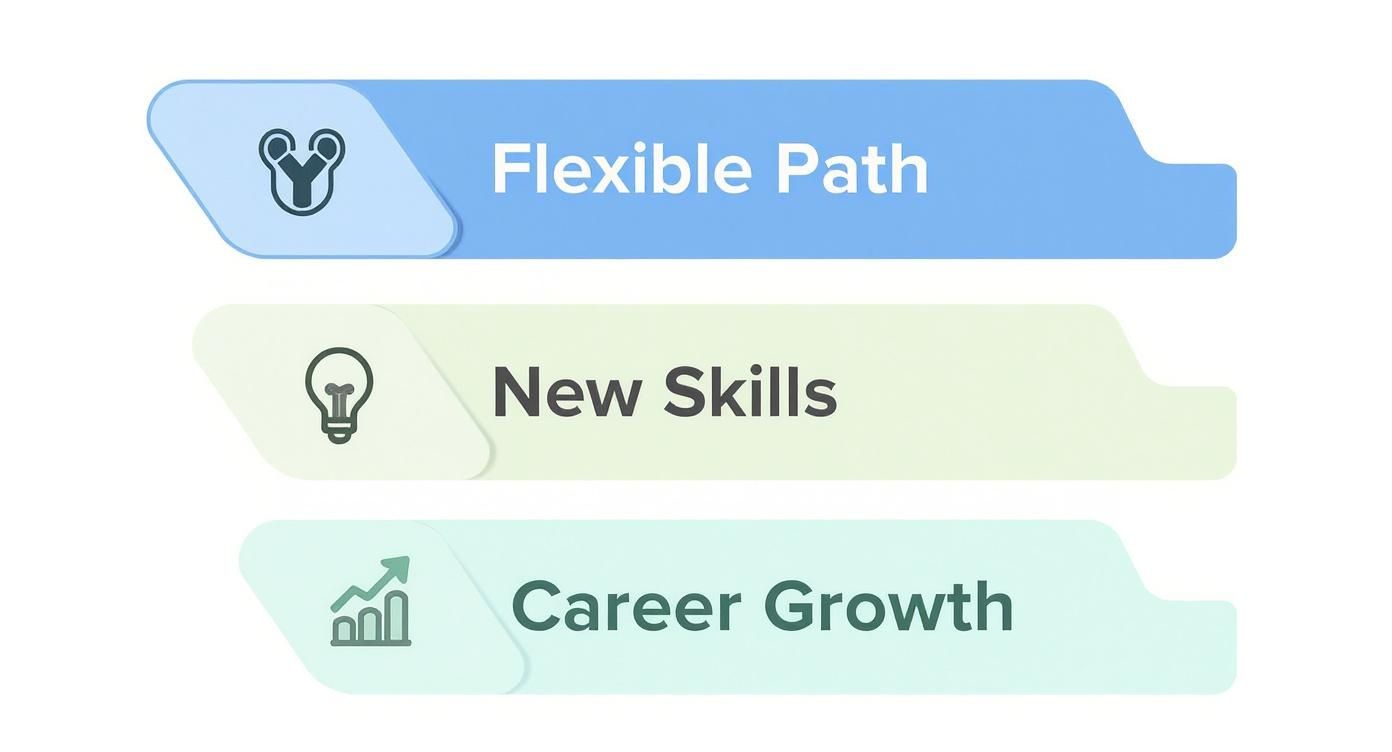 Flexible Path

New Skills

Career Growth