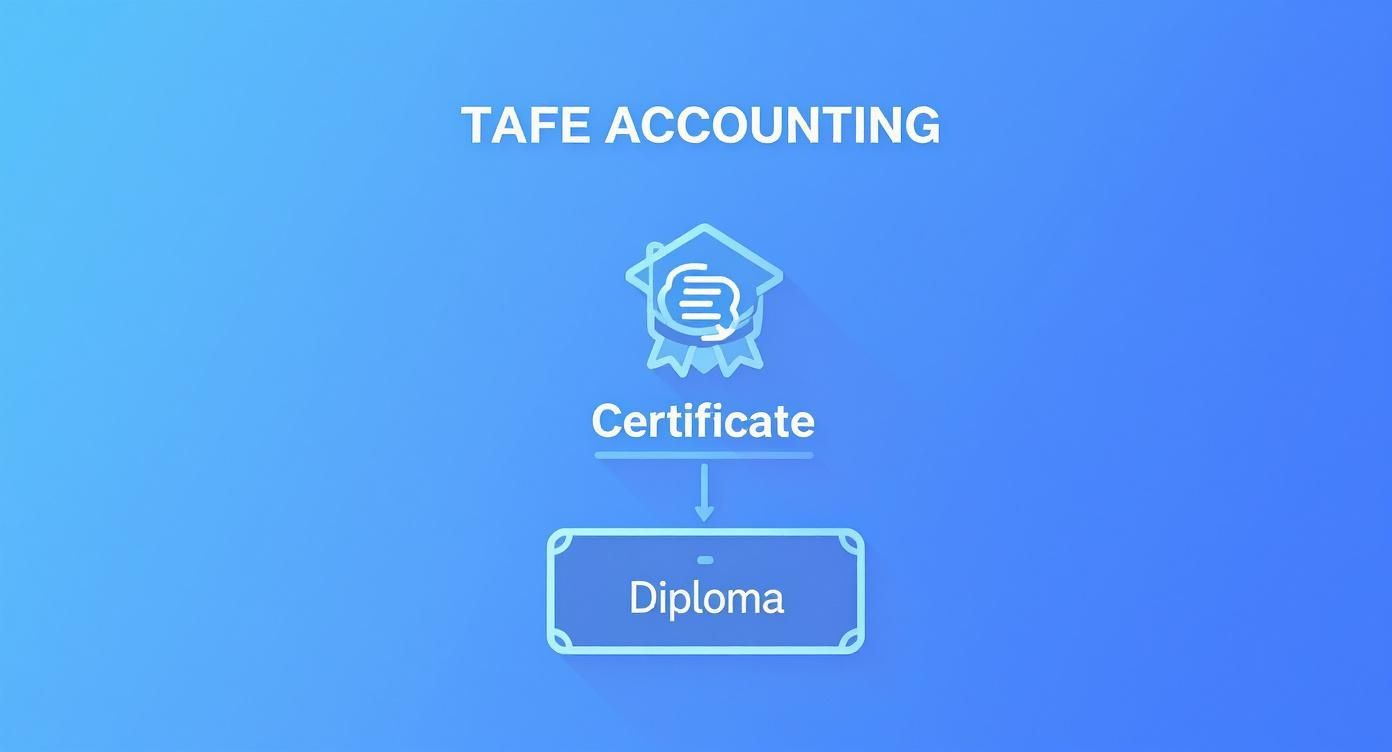 TAFE ACCOUNTING

Certificate

Diploma