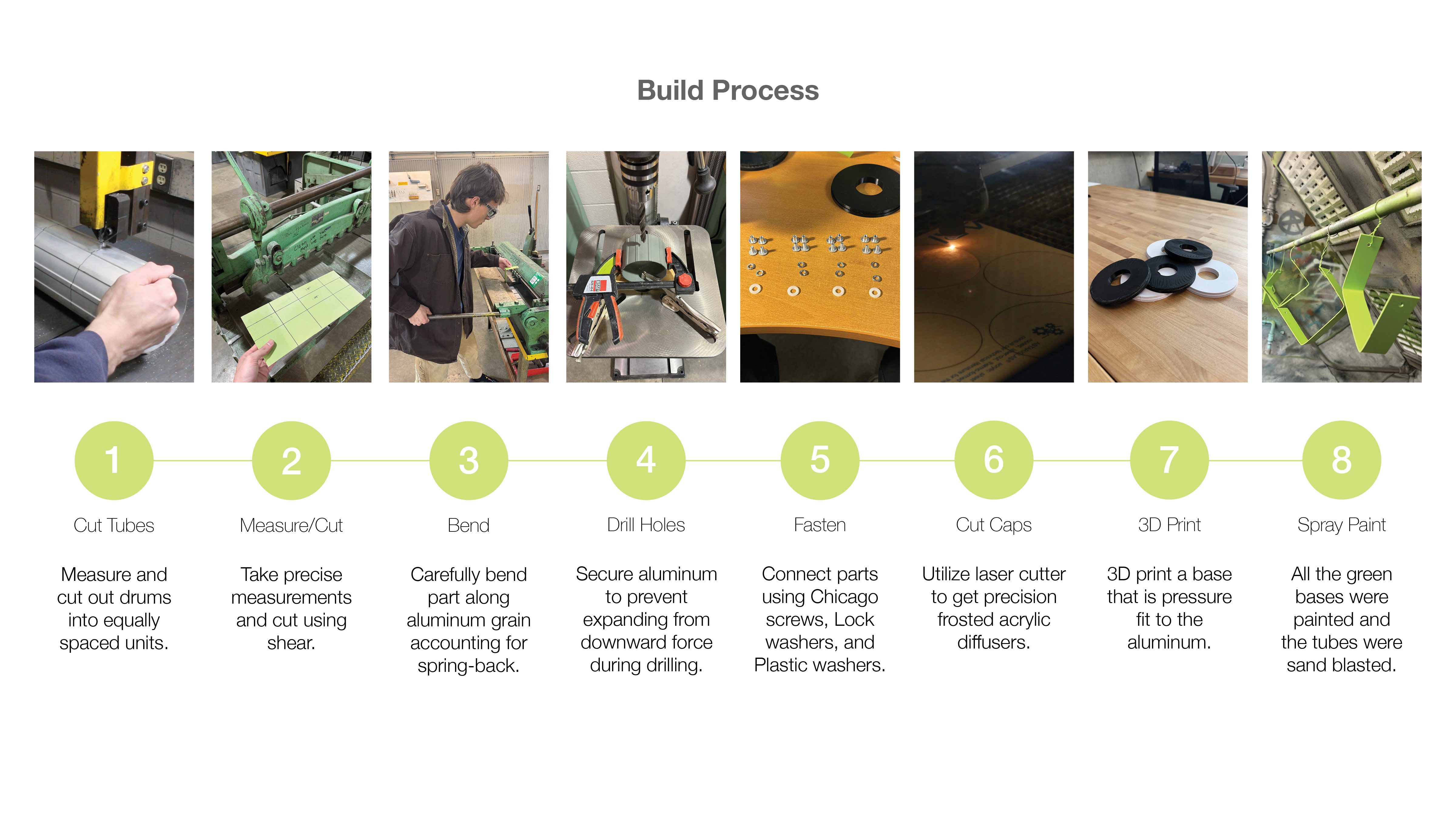 Build Process

1

Cut Tubes

Measure and cut out drums into equally spaced units.

2

Measure/Cut

Take precise measurements and cut using shear.

3

Bend

Carefully bend part along aluminum grain accounting for spring-back.

4

Drill Holes

Secure aluminum to prevent expanding from downward force during drilling.

5

Fasten

Connect parts using Chicago screws, Lock washers, and Plastic washers.

6

Cut Caps

Utilize laser cutter to get precision frosted acrylic diffusers.

7

3D Print

3D print a base that is pressure fit to the aluminum.

8

Spray Paint

All the green bases were painted and the tubes were sand blasted.