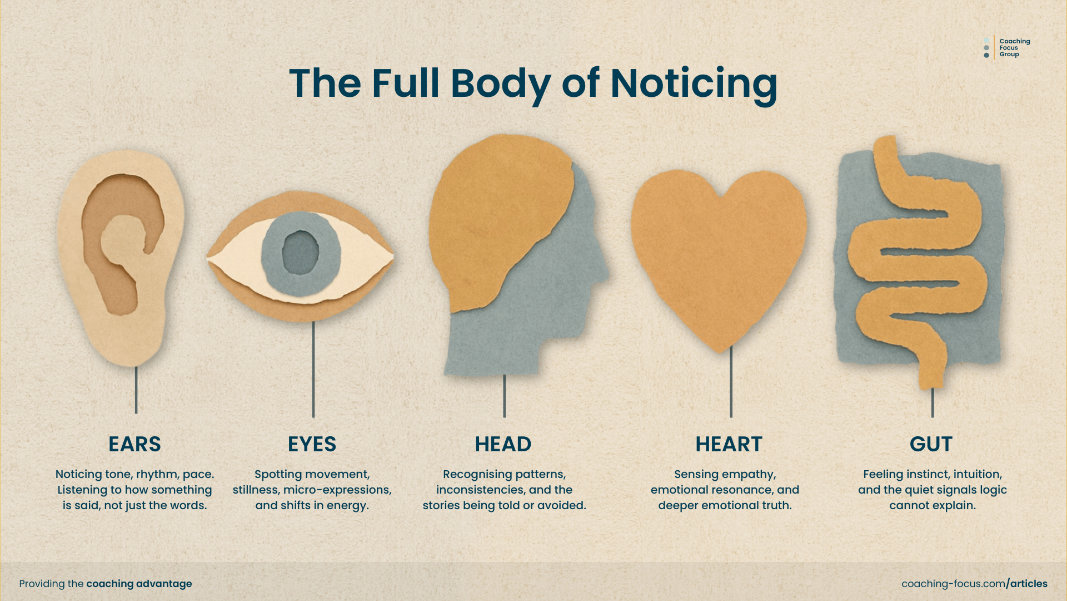 Coaching Focus Group

The Full Body of Noticing

EARS

Noticing tone, rhythm, pace. Listening to how something is said, not just the words.

EYES

Spotting movement, stillness, micro-expressions, and shifts in energy.

HEAD

Recognising patterns, inconsistencies, and the stories being told or avoided.

HEART

Sensing empathy, emotional resonance, and deeper emotional truth.

GUT

Feeling instinct, intuition, and the quiet signals logic cannot explain.

Providing the coaching advantage

coaching-focus.com/articles