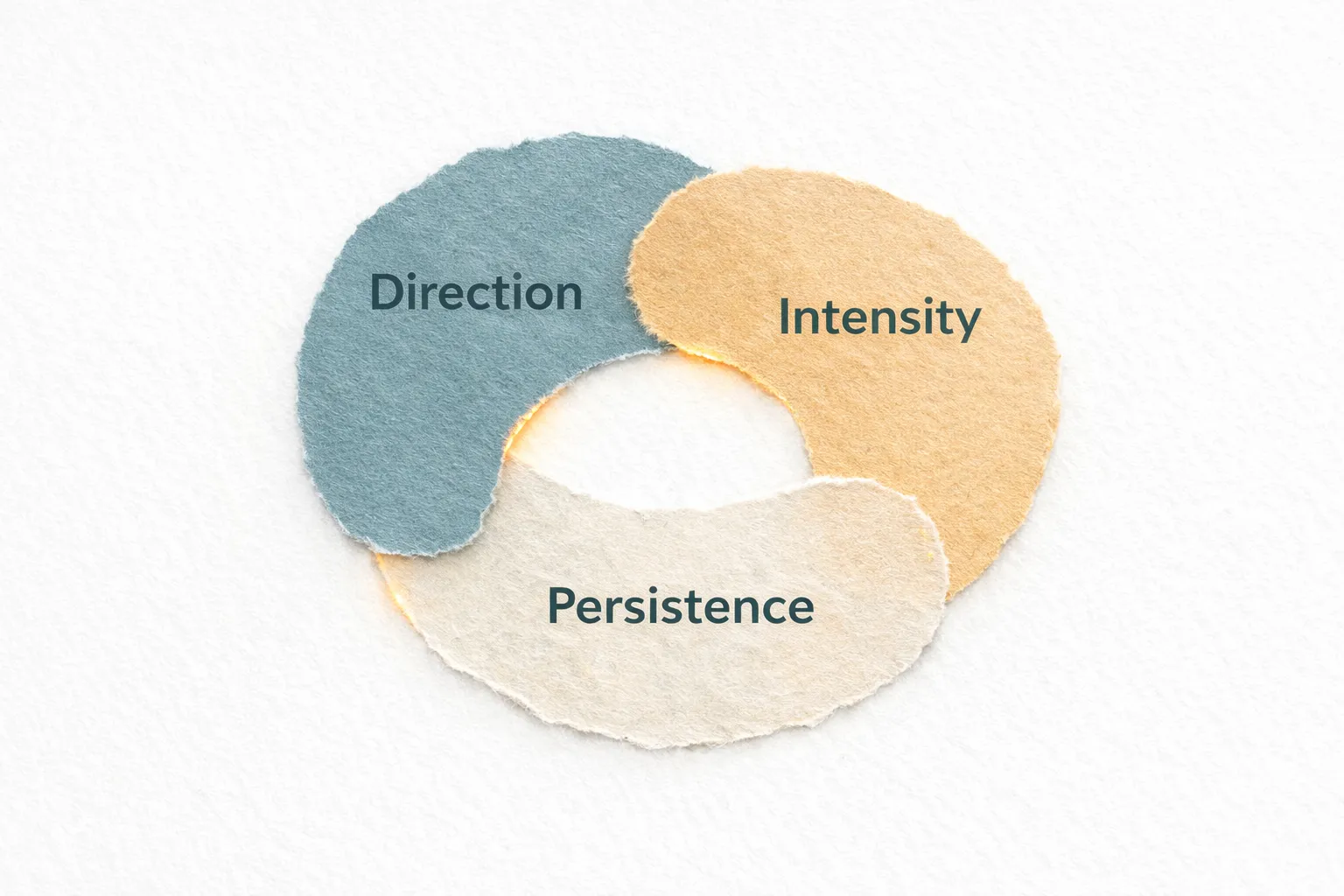 Direction

Intensity

Persistence