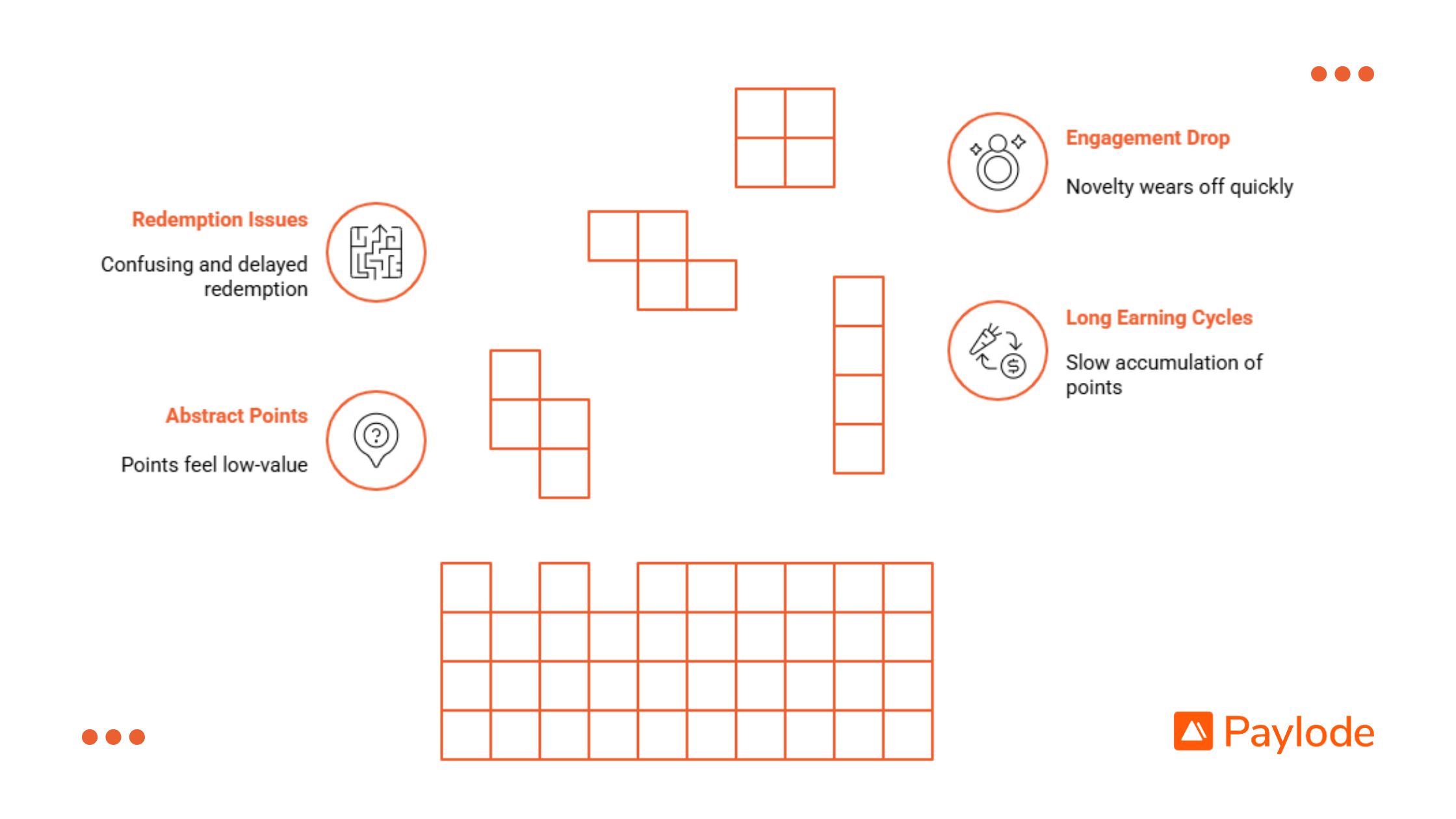 Redemption Issues

Confusing and delayed redemption

Abstract Points

Points feel low-value

Engagement Drop

Novelty wears off quickly

Long Earning Cycles

Slow accumulation of points

Paylode