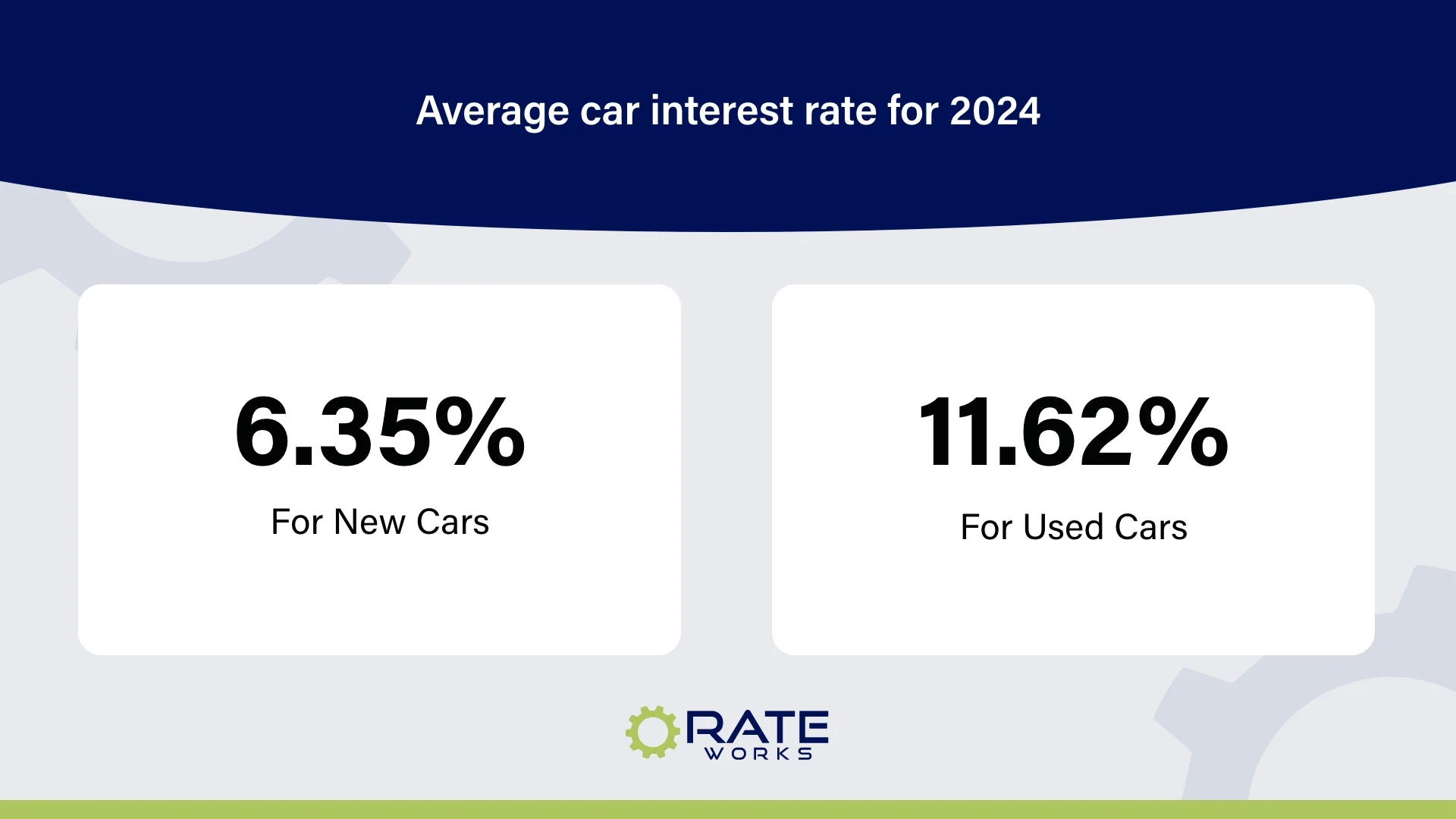 Average car interest rate for 2024

6.35%
For New Cars

11.62%
For Used Cars

RATE
WORKS