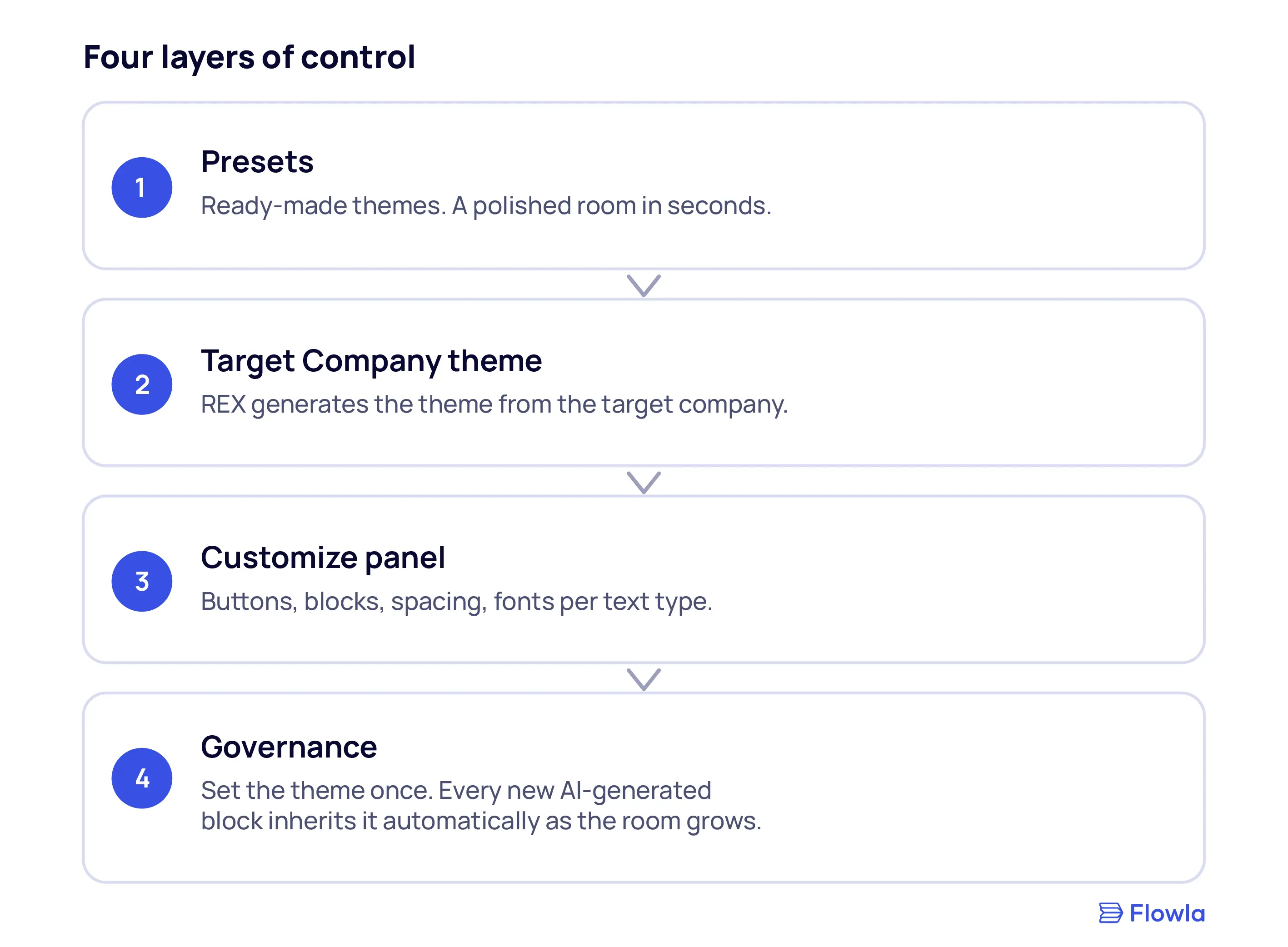 Four layers of control

1
Presets
Ready-made themes. A polished room in seconds.

2
Target Company theme
REX generates the theme from the target company.

3
Customize panel
Buttons, blocks, spacing, fonts per text type.

4
Governance
Set the theme once. Every new AI-generated block inherits it automatically as the room grows.

Flowla