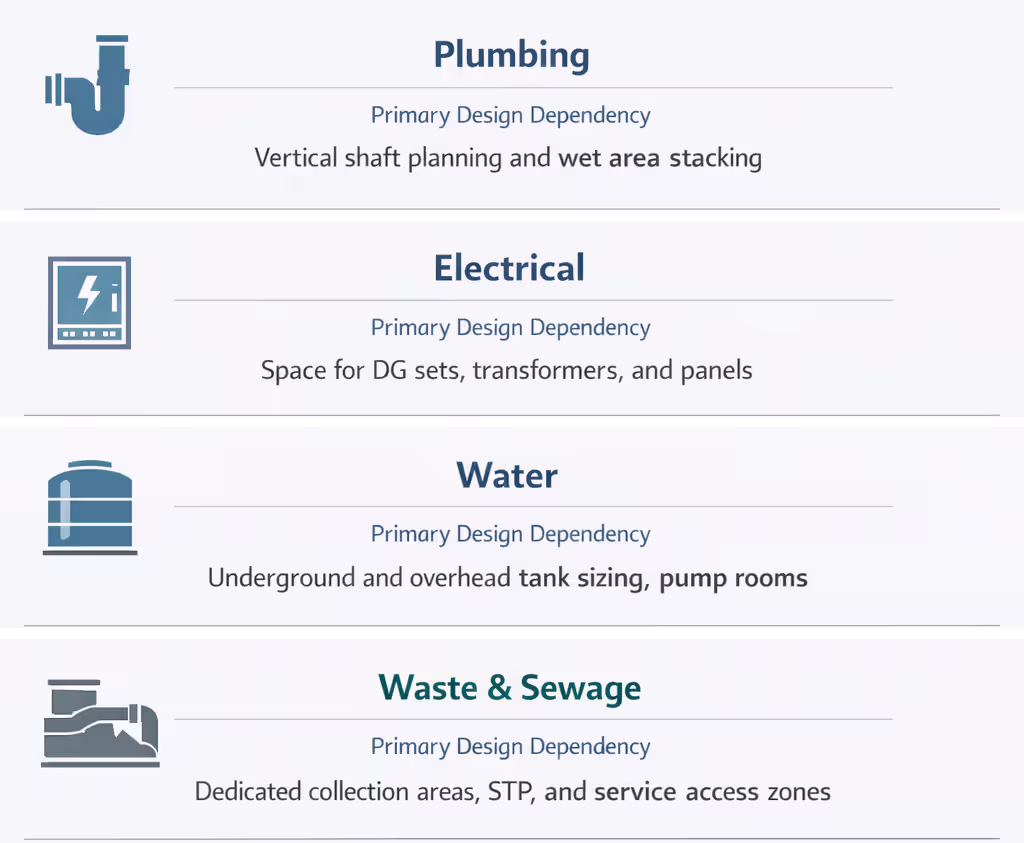 Plumbing

Primary Design Dependency

Vertical shaft planning and wet area stacking

Electrical

Primary Design Dependency

Space for DG sets, transformers, and panels

Water

Primary Design Dependency

Underground and overhead tank sizing, pump rooms

Waste & Sewage

Primary Design Dependency

Dedicated collection areas, STP, and service access zones