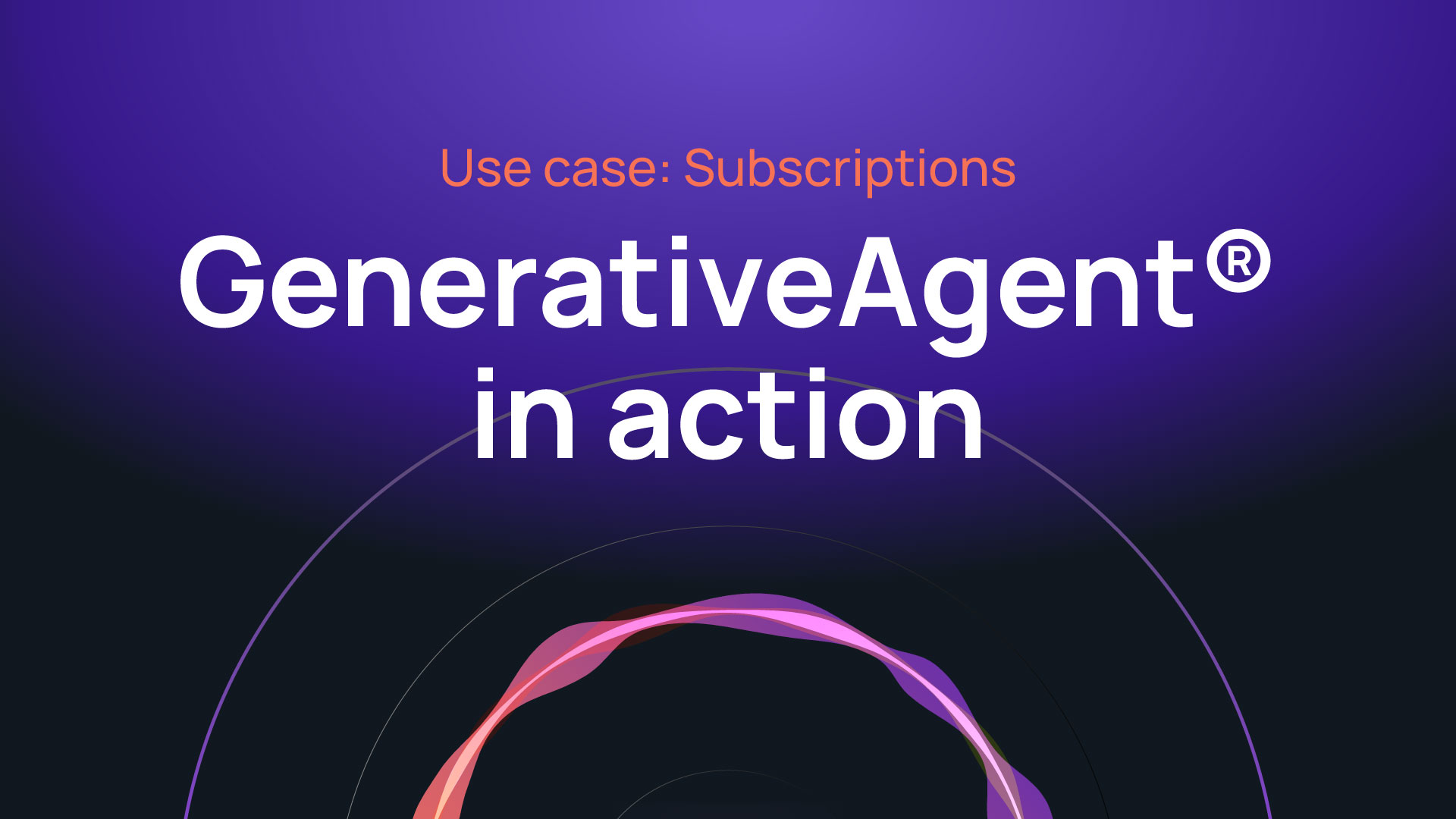 Use case: Subscriptions

GenerativeAgent® in action