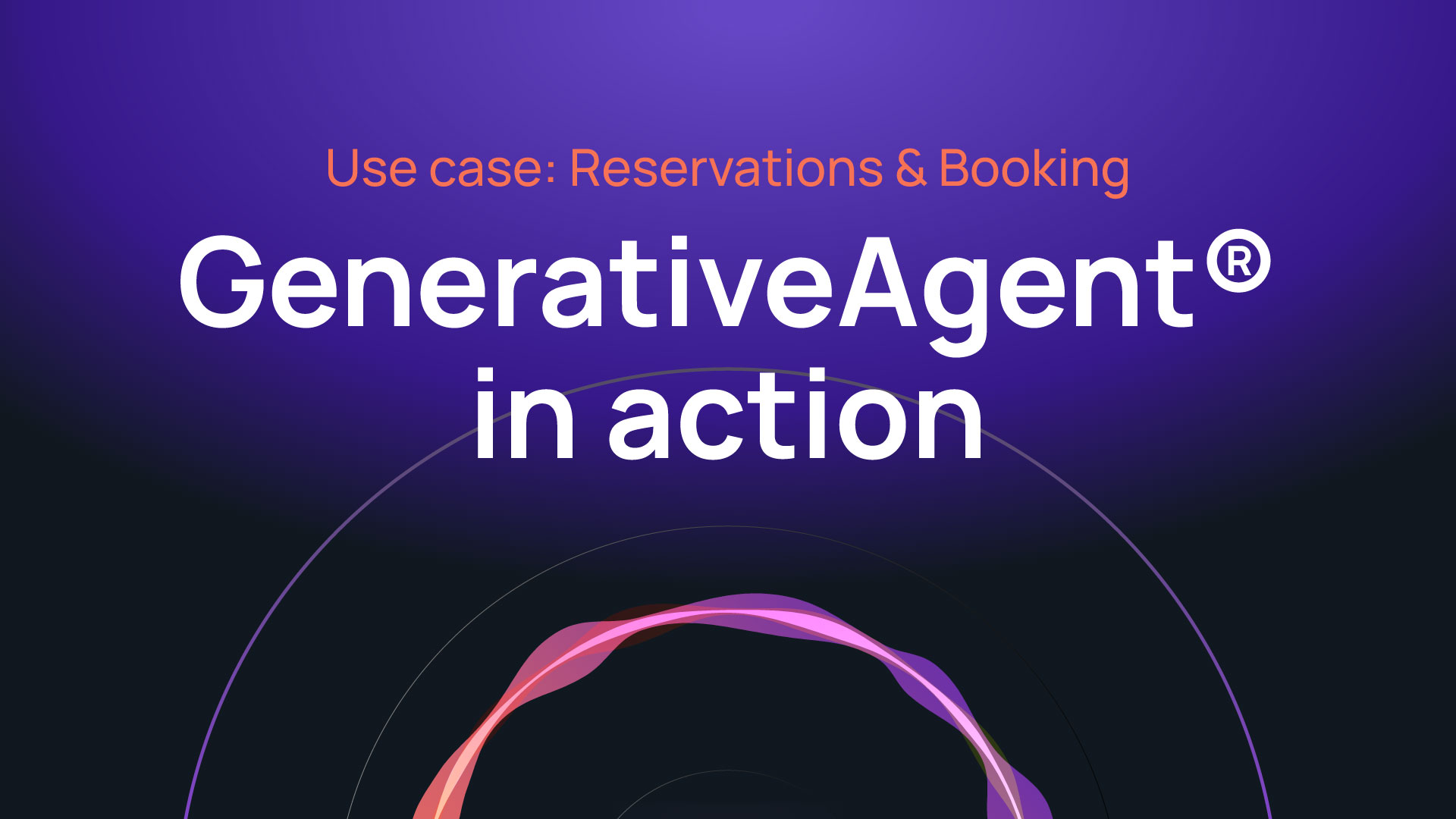 Use case: Reservations & Booking

GenerativeAgent® in action