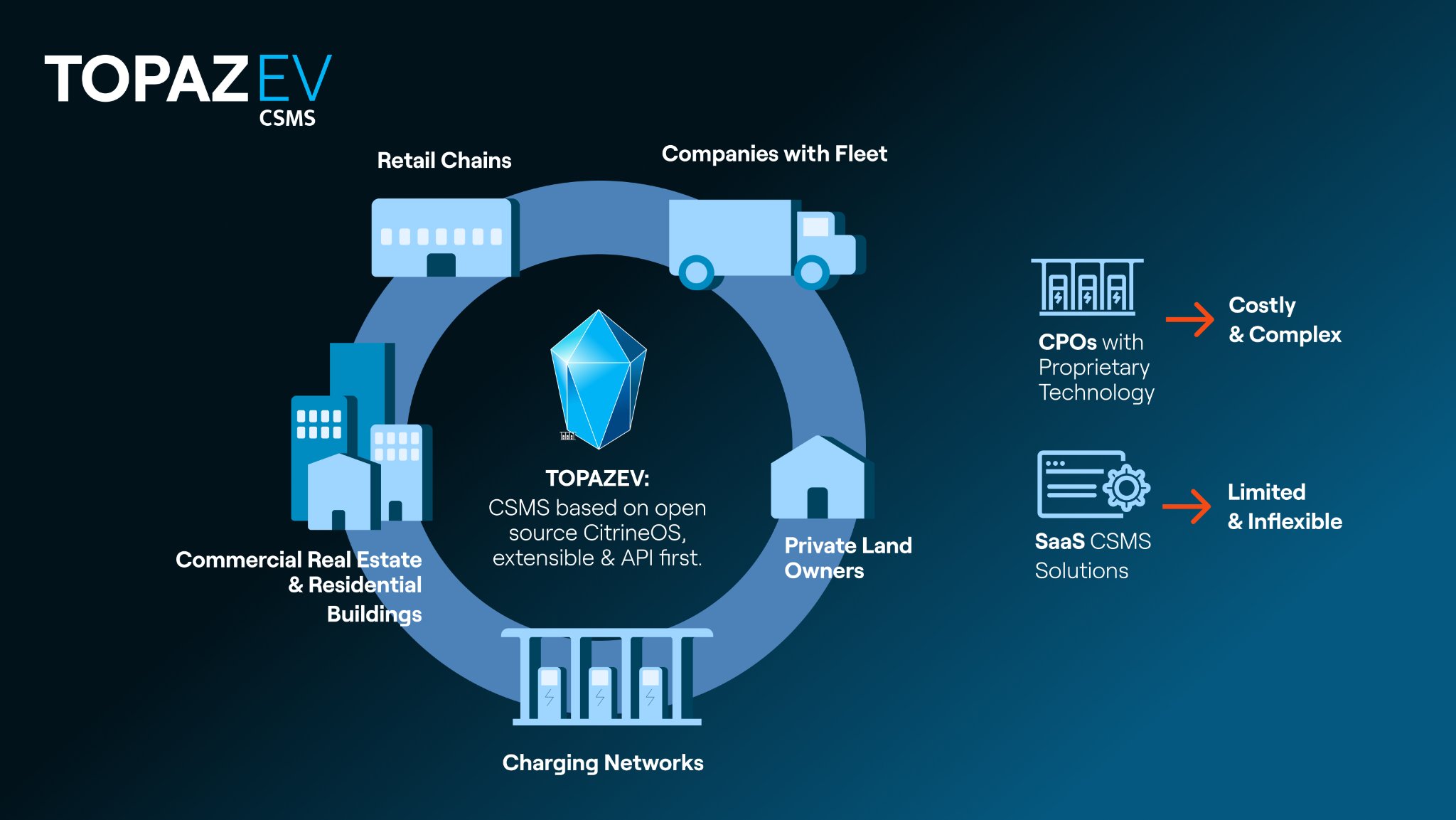 TOPAZEV
CSMS

Retail Chains

Companies with Fleet

Commercial Real Estate & Residential Buildings

TOPAZEV:
CSMS based on open source CitrineOS, extensible & API first.

Private Land Owners

Charging Networks

CPOs with Proprietary Technology

Costly & Complex

SaaS CSMS Solutions

Limited & Inflexible