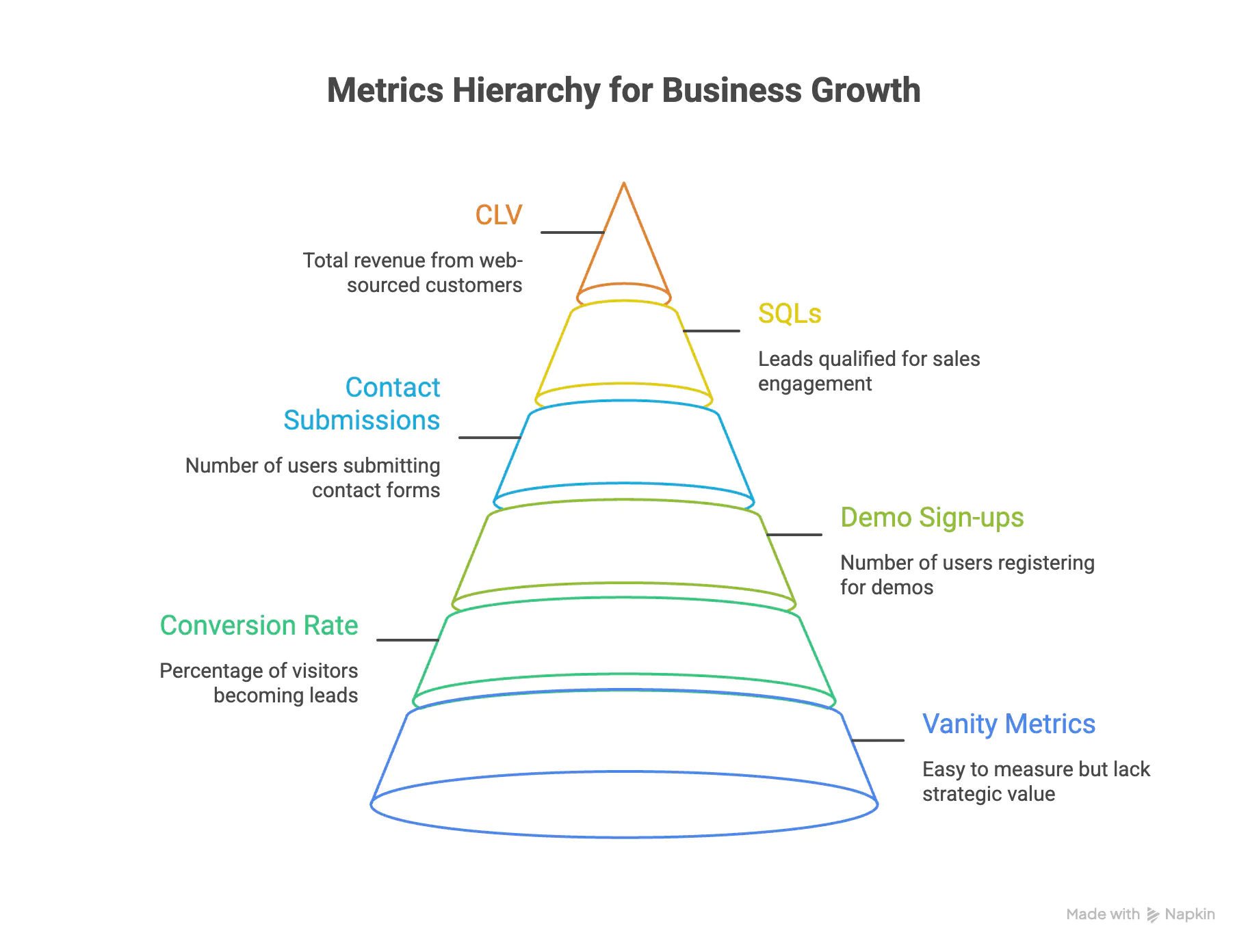 Metrics Hierarchy for Business Growth

CLV

Total revenue from web-sourced customers

SQLs

Leads qualified for sales engagement

Contact Submissions

Number of users submitting contact forms

Demo Sign-ups

Number of users registering for demos

Conversion Rate

Percentage of visitors becoming leads

Vanity Metrics

Easy to measure but lack strategic value

Made with Napkin