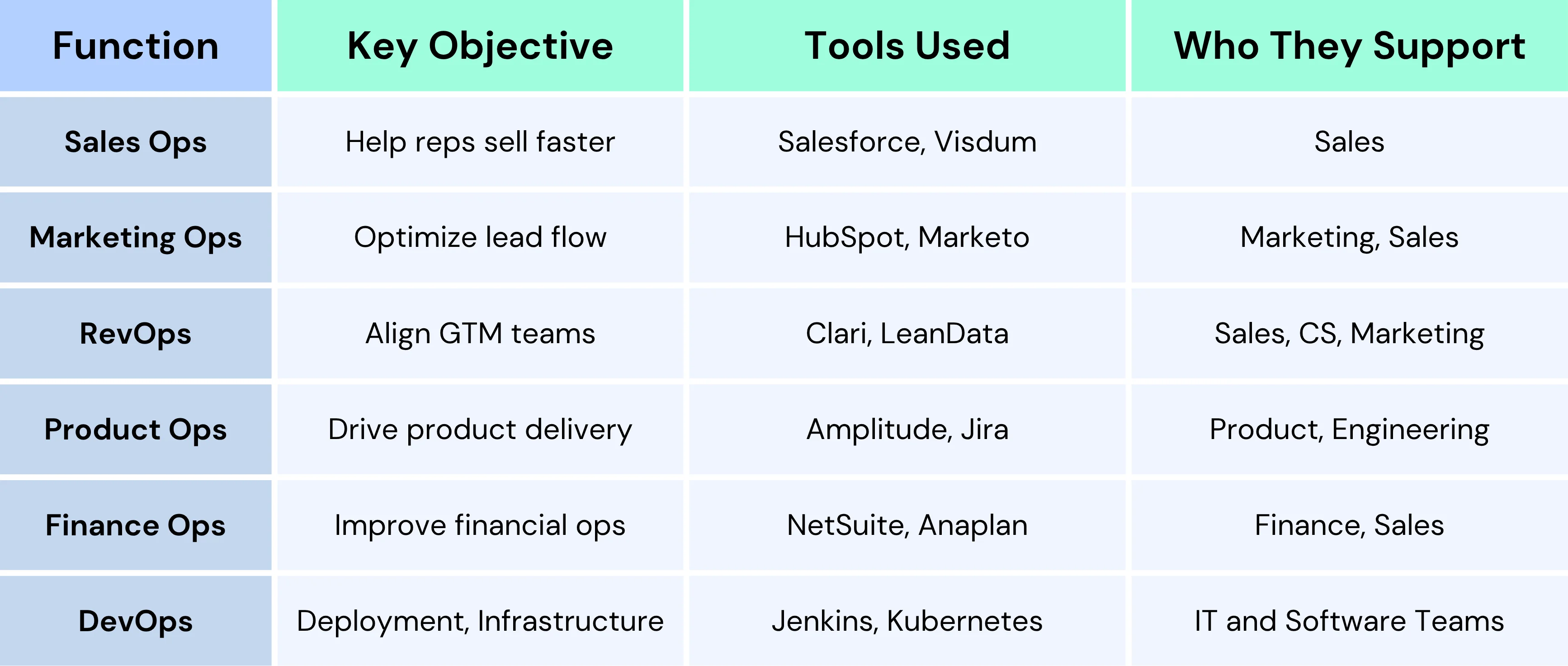 | Function | Key Objective | Tools Used | Who They Support |
|---|---|---|---|
| Sales Ops | Help reps sell faster | Salesforce, Visdum | Sales |
| Marketing Ops | Optimize lead flow | HubSpot, Marketo | Marketing, Sales |
| RevOps | Align GTM teams | Clari, LeanData | Sales, CS, Marketing |
| Product Ops | Drive product delivery | Amplitude, Jira | Product, Engineering |
| Finance Ops | Improve financial ops | NetSuite, Anaplan | Finance, Sales |
| DevOps | Deployment, Infrastructure | Jenkins, Kubernetes | IT and Software Teams |